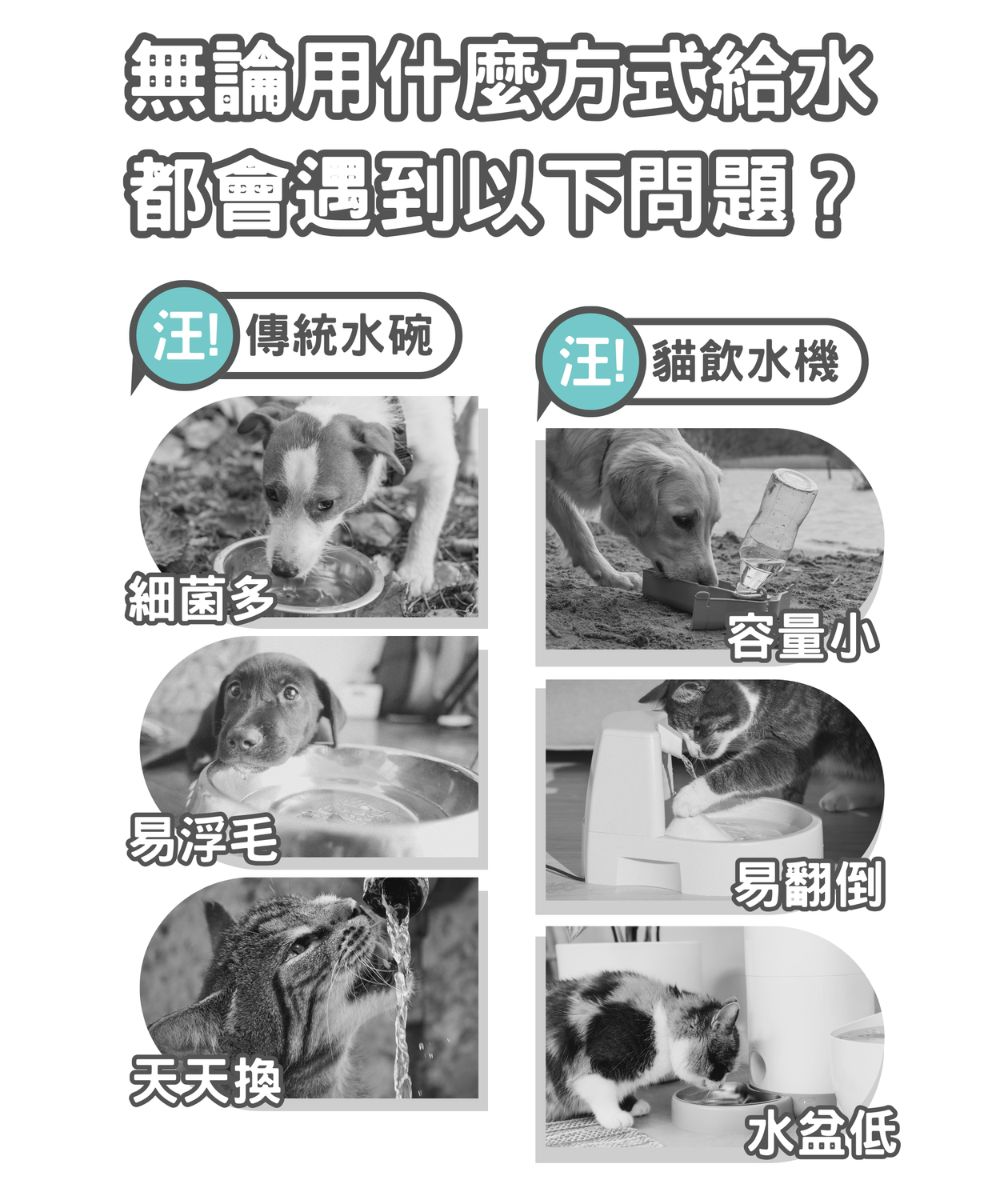 無論用什麼方式給水
都會遇到以下問題？

汪! 傳統水碗

細菌多

易浮毛

天天換

汪! 貓飲水機

容量小

易翻倒

水盆低