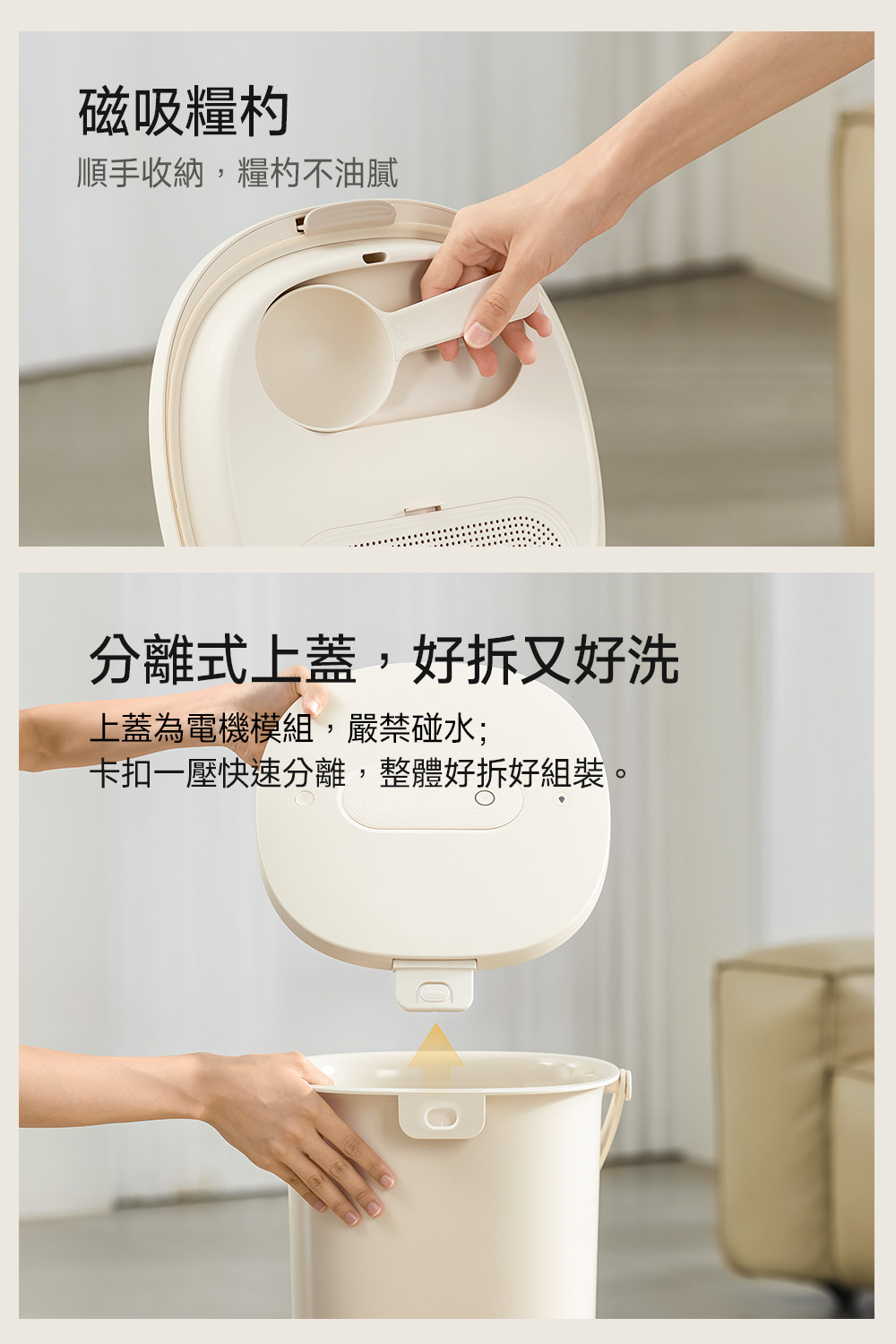 磁吸糧杓

順手收納，糧杓不油膩

分離式上蓋，好拆又好洗

上蓋為電機模組，嚴禁碰水；
卡扣一壓快速分離，整體好拆好組裝。