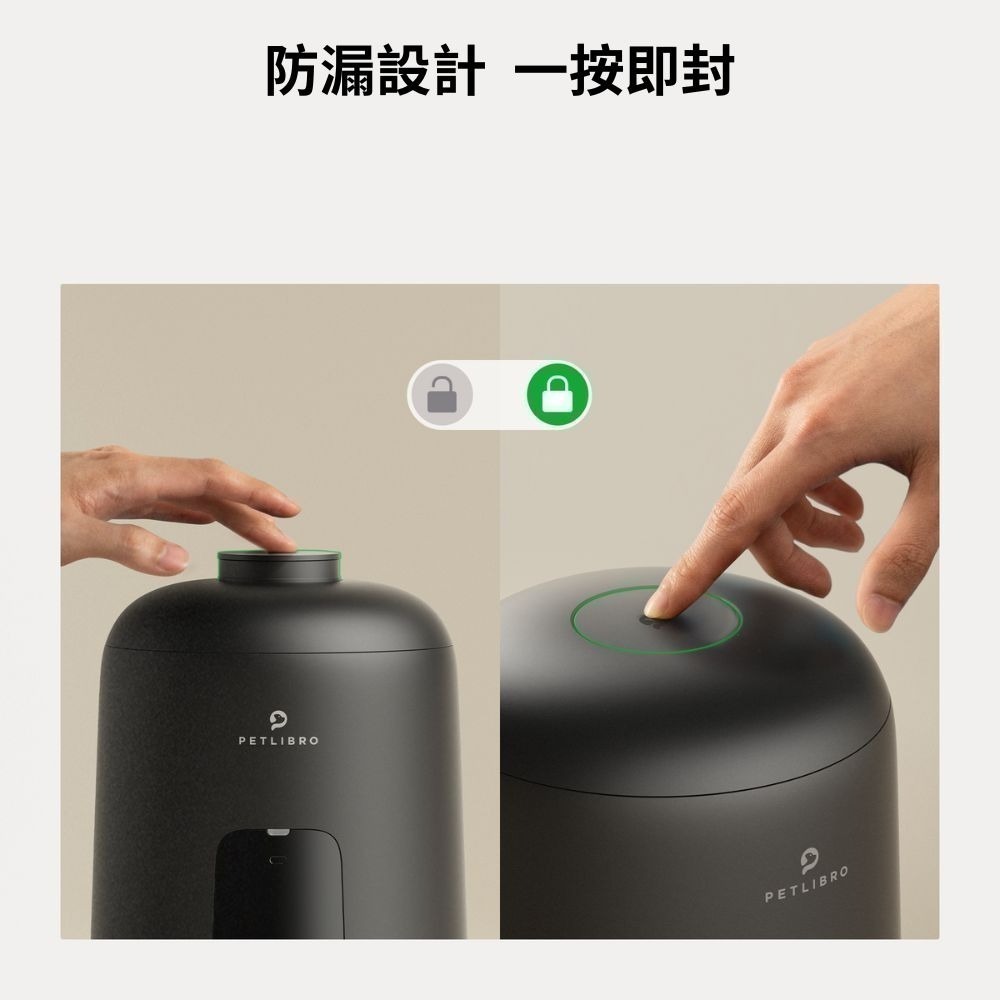 防漏設計 一按即封

PETLIBRO

PETLIBRO