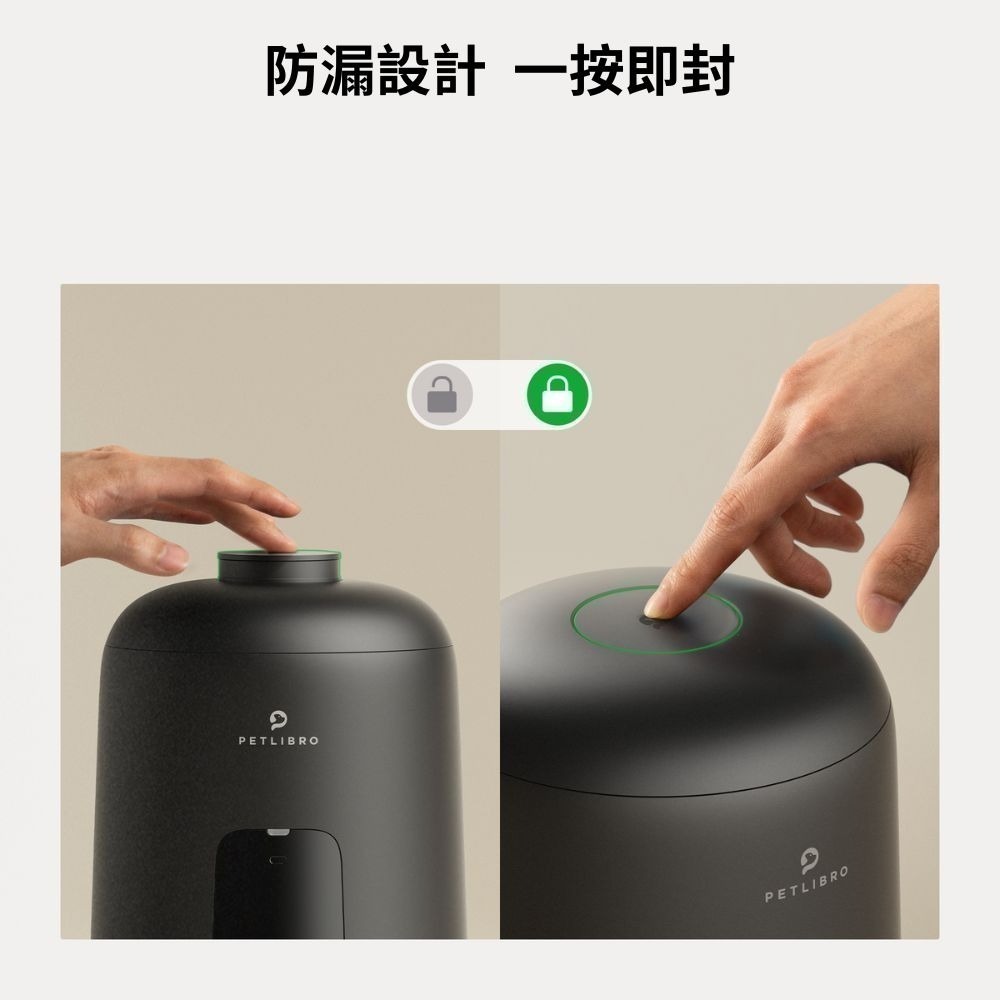 防漏設計 一按即封

PETLIBRO

PETLIBRO