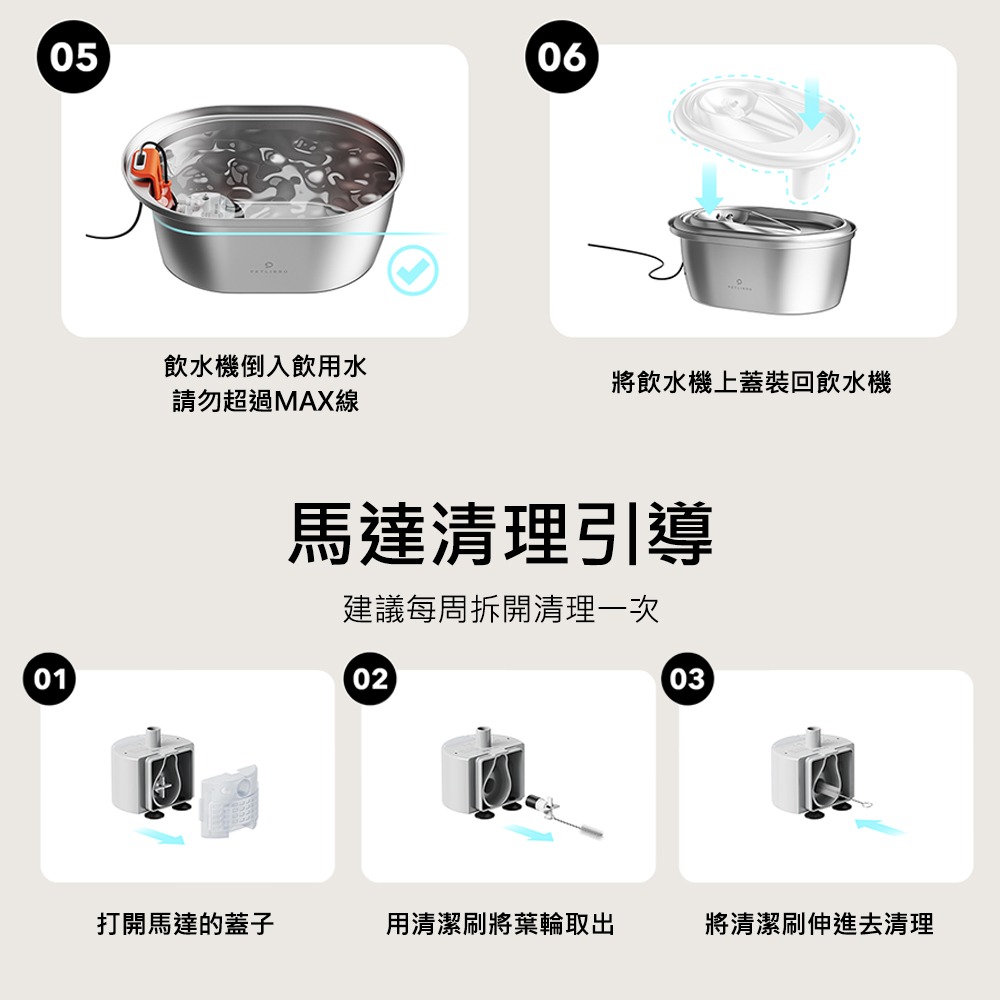 05

飲水機倒入飲用水
請勿超過MAX線

06

將飲水機上蓋裝回飲水機

馬達清理引導

建議每周拆開清理一次

01

打開馬達的蓋子

02

用清潔刷將葉輪取出

03

將清潔刷伸進去清理