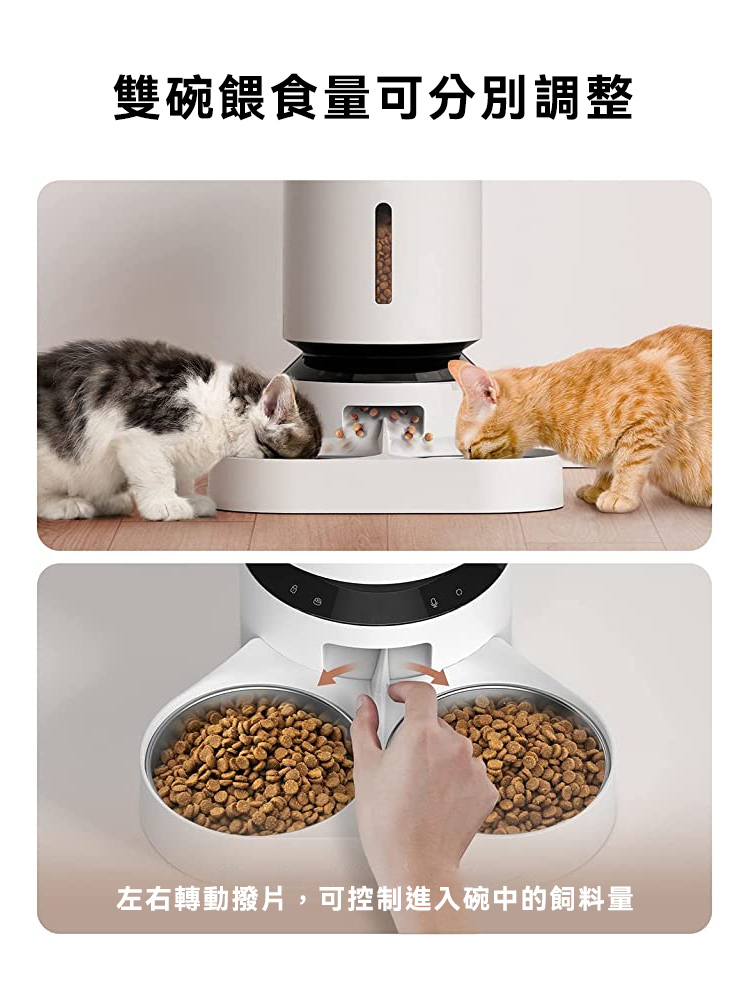 雙碗餵食量可分別調整

左右轉動撥片，可控制進入碗中的飼料量