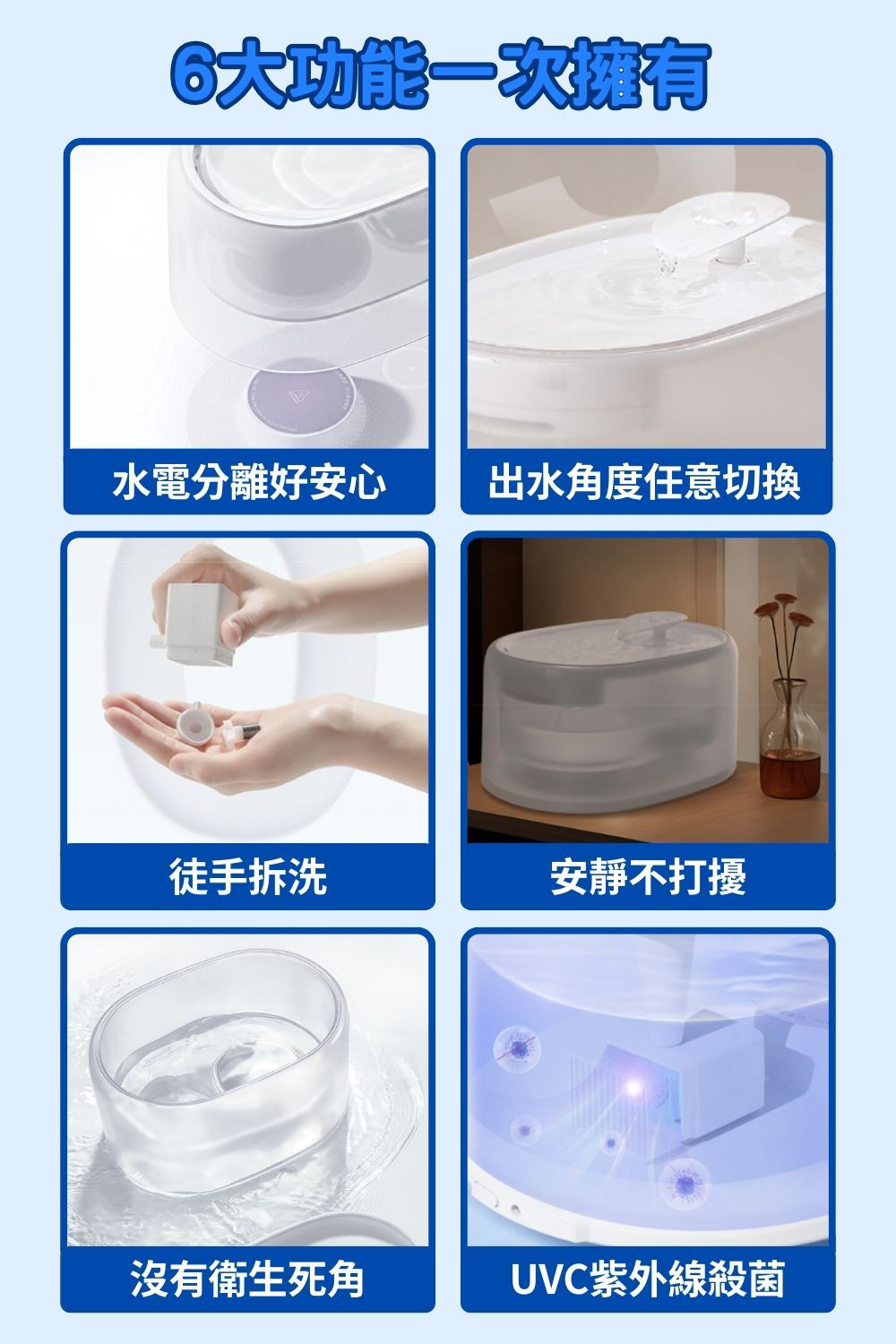 6大功能一次擁有

水電分離好安心

出水角度任意切換

徒手拆洗

安靜不打擾

沒有衛生死角

UVC紫外線殺菌