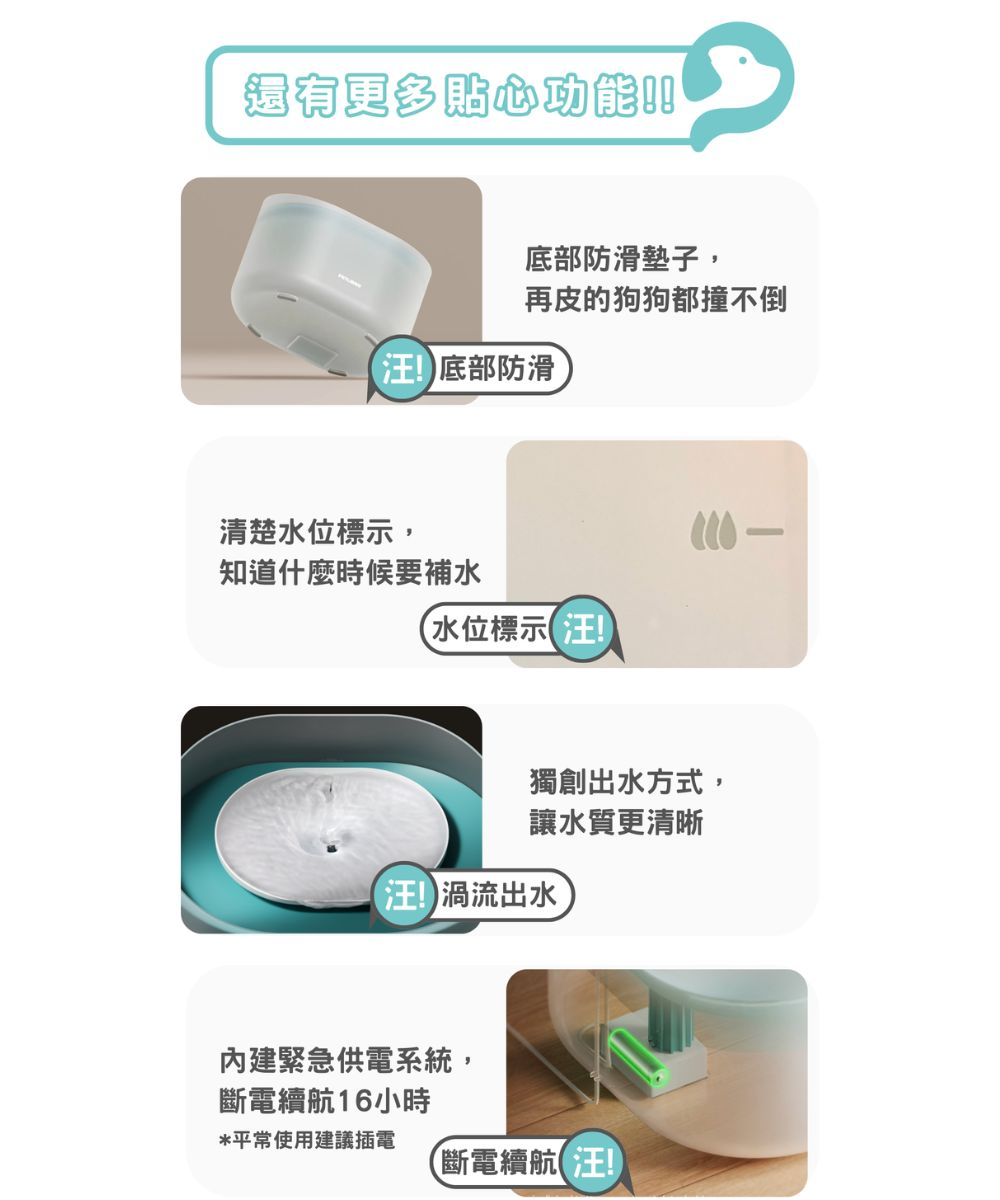 還有更多貼心功能!!

底部防滑墊子，
再皮的狗狗都撞不倒

汪! 底部防滑

清楚水位標示，
知道什麼時候要補水

水位標示 汪!

獨創出水方式，
讓水質更清晰

汪! 渦流出水

內建緊急供電系統，
斷電續航16小時

*平常使用建議插電

斷電續航 汪!