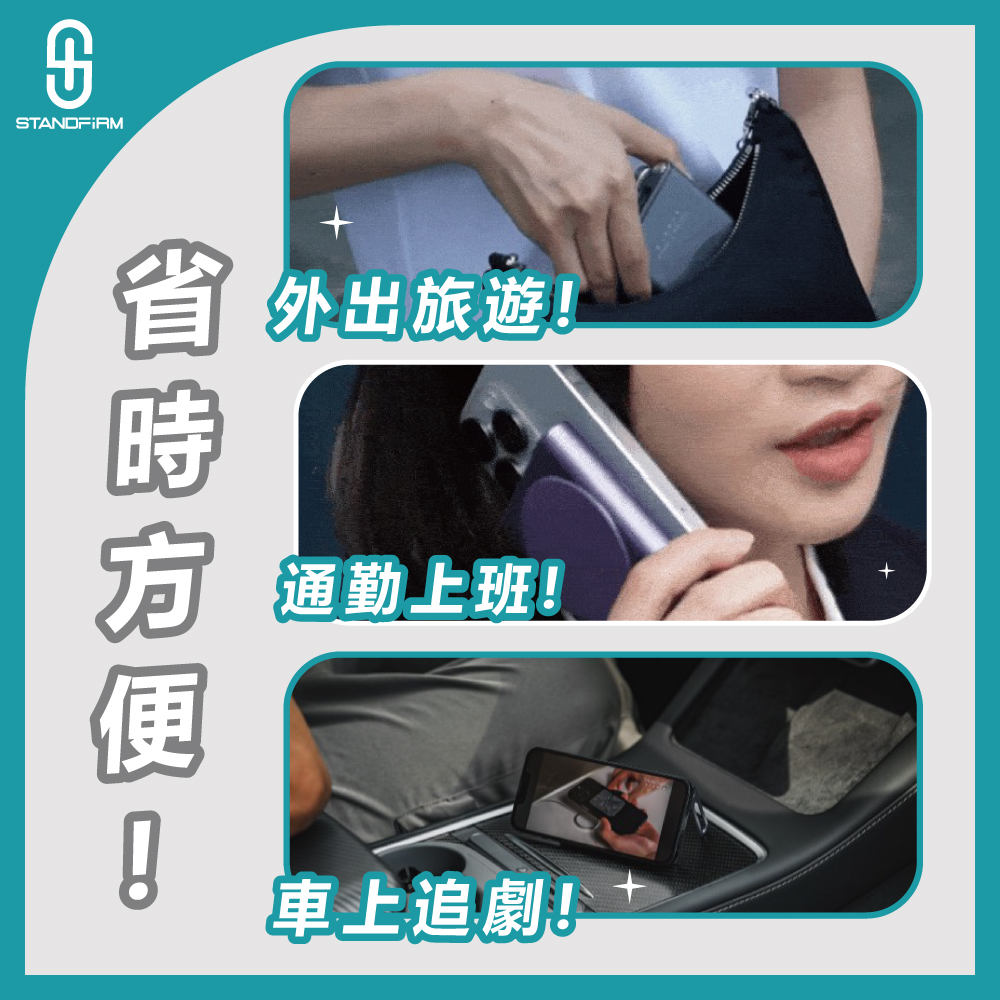 STANDFiRM

省時方便!

外出旅遊!

通勤上班!

車上追劇!