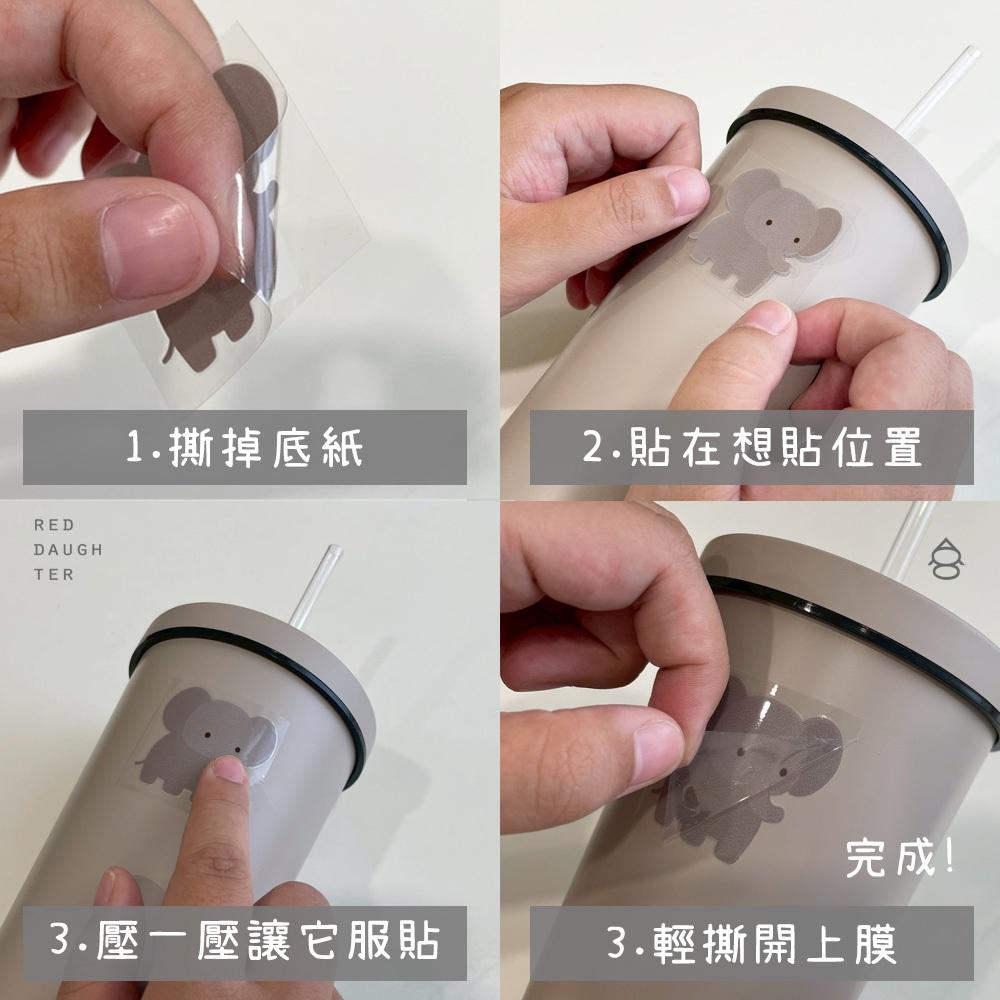 1.撕掉底紙

2.貼在想貼位置

RED
DAUGH
TER

3.壓一壓讓它服貼

完成!

3.輕撕開上膜