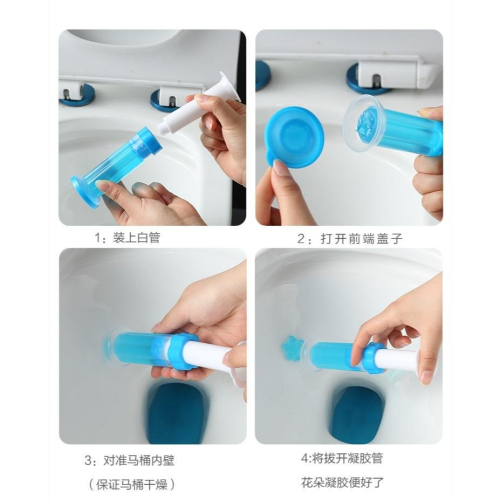 1：装上白管

2：打开前端盖子

3：对准马桶内壁

（保证马桶干燥）

4:将拔开凝胶管

花朵凝胶便好了