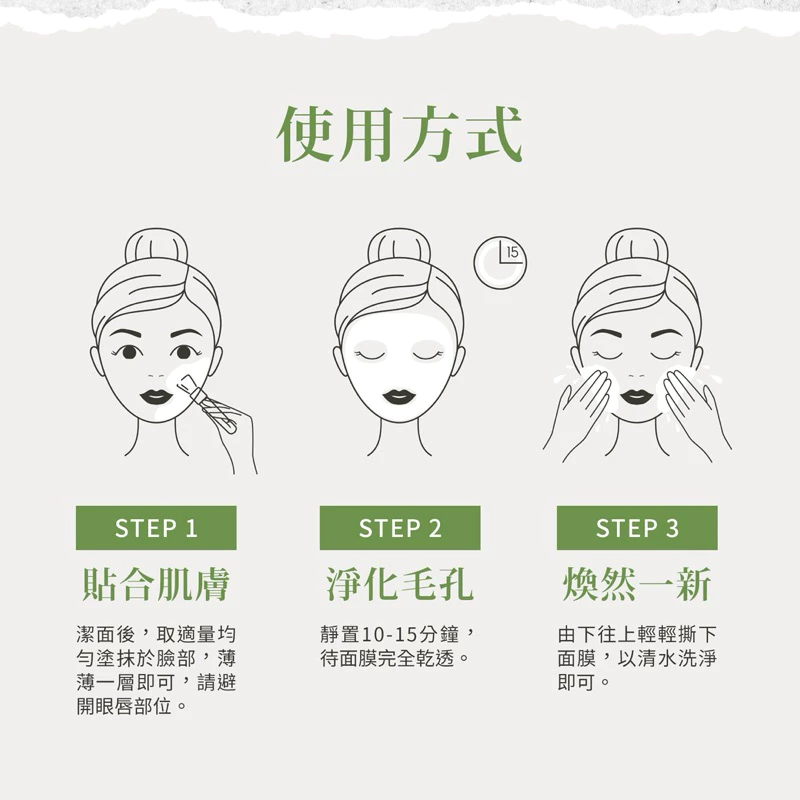 使用方式

15

STEP 1
貼合肌膚
潔面後，取適量均勻塗抹於臉部，薄薄一層即可，請避開眼唇部位。

STEP 2
淨化毛孔
靜置10-15分鐘，待面膜完全乾透。

STEP 3
煥然一新
由下往上輕輕撕下面膜，以清水洗淨即可。