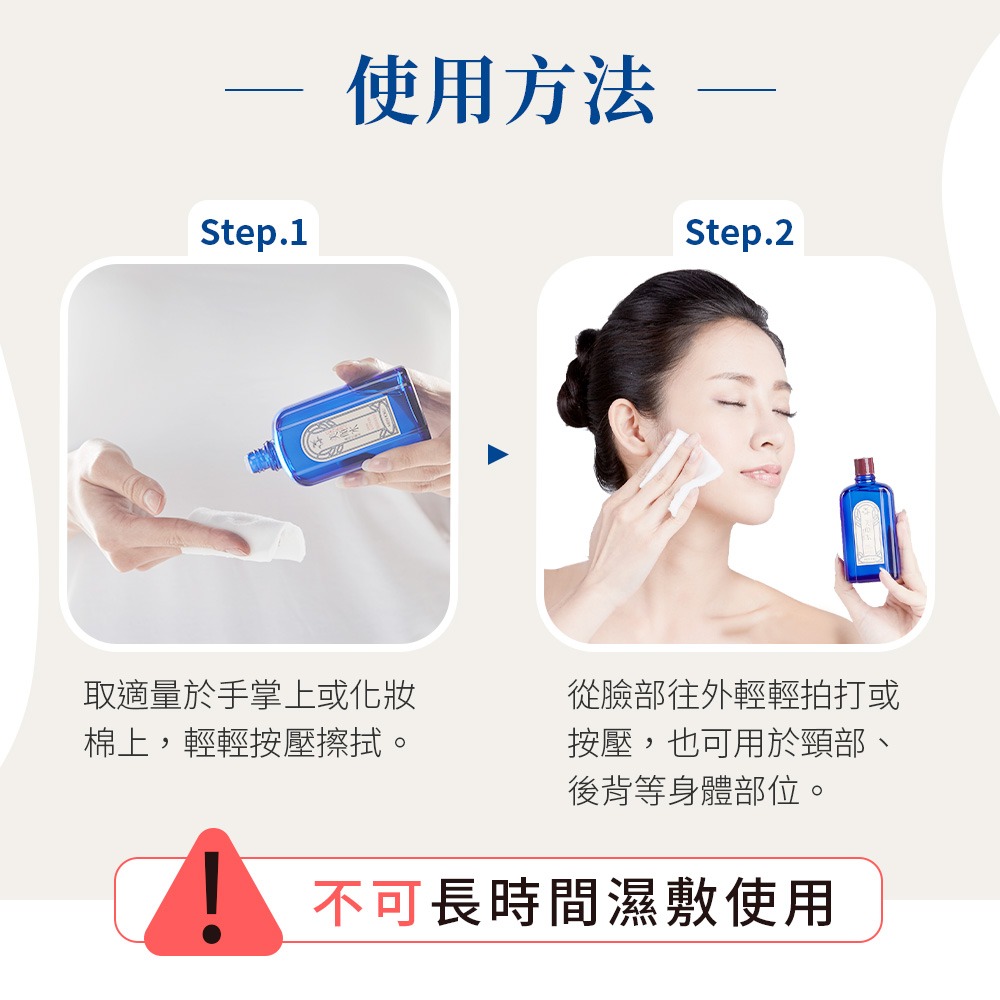 — 使用方法 —

Step.1

取適量於手掌上或化妝棉上，輕輕按壓擦拭。

Step.2

從臉部往外輕輕拍打或按壓，也可用於頸部、後背等身體部位。

!

不可長時間濕敷使用