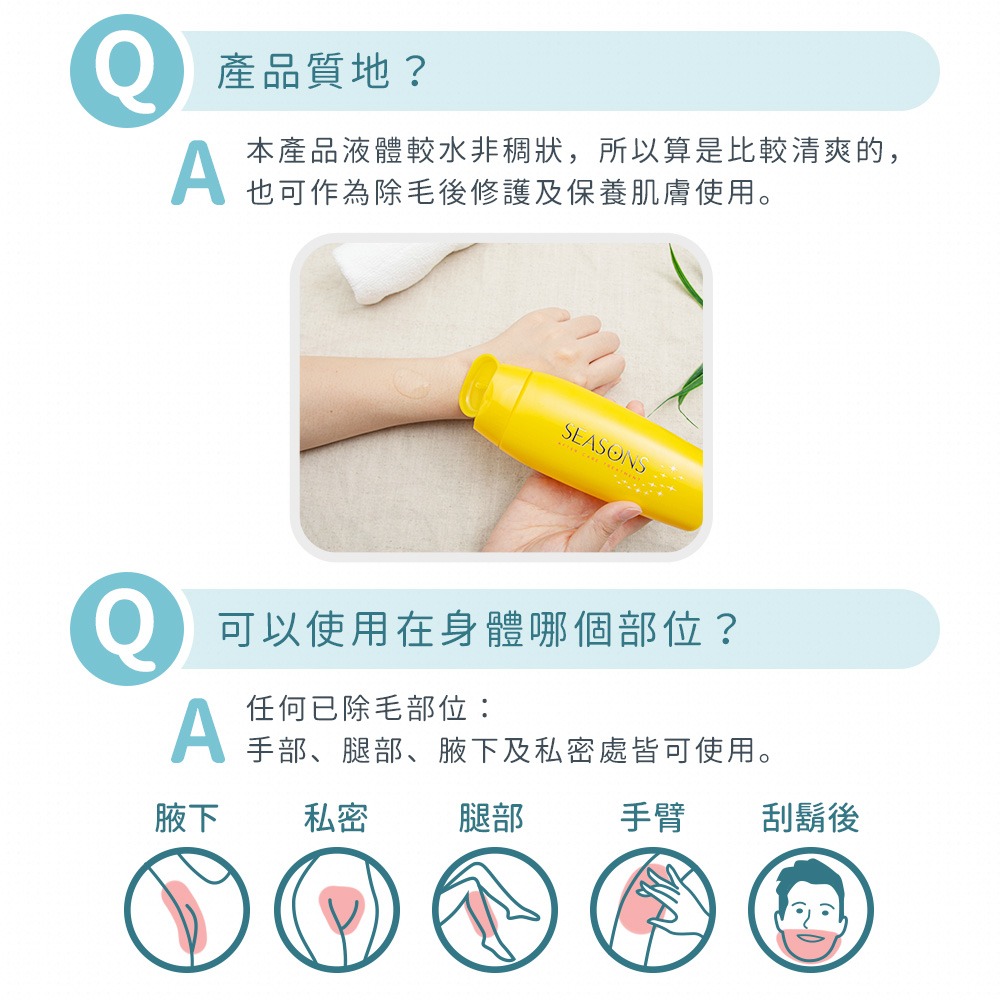 Q 產品質地？

A 本產品液體較水非稠狀，所以算是比較清爽的，也可作為除毛後修護及保養肌膚使用。

SEASONS

Q 可以使用在身體哪個部位？

A 任何已除毛部位：
手部、腿部、腋下及私密處皆可使用。

腋下 私密 腿部 手臂 刮鬍後