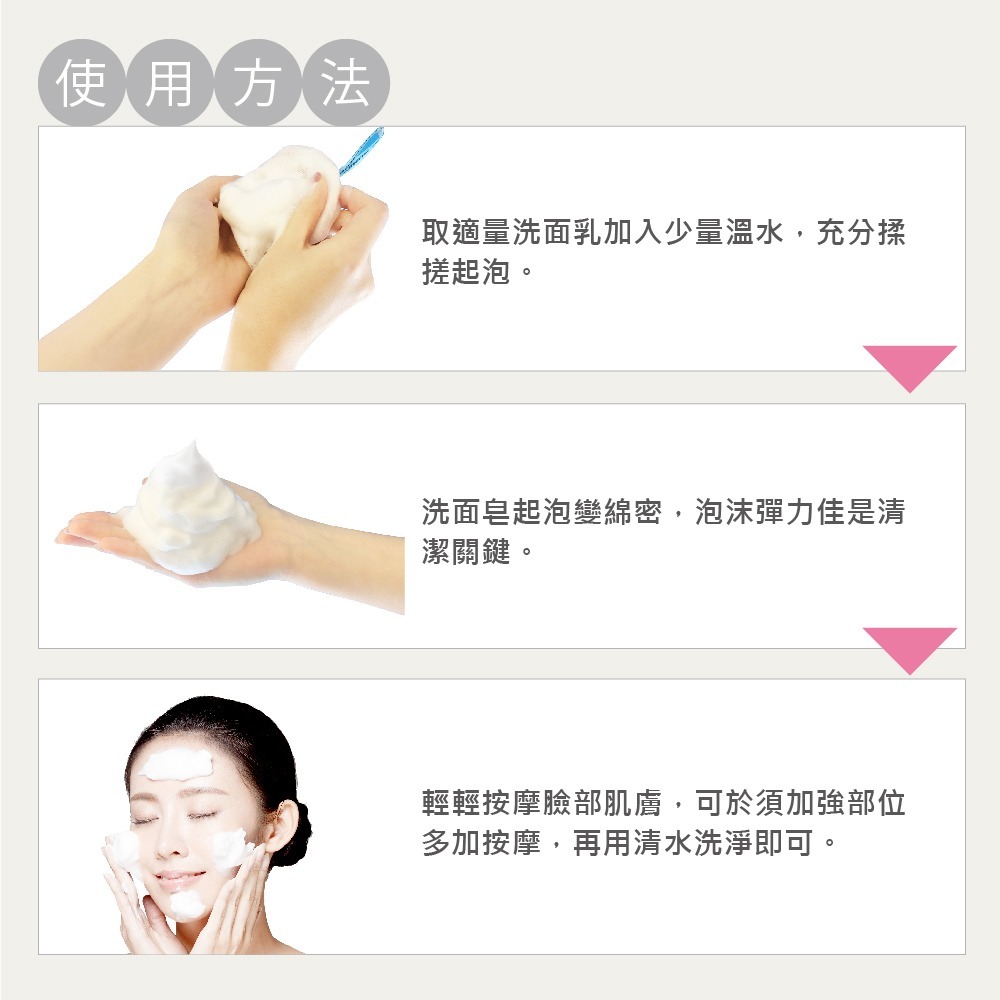 使用方法

取適量洗面乳加入少量溫水，充分揉搓起泡。

洗面皂起泡變綿密，泡沫彈力佳是清潔關鍵。

輕輕按摩臉部肌膚，可於須加強部位多加按摩，再用清水洗淨即可。