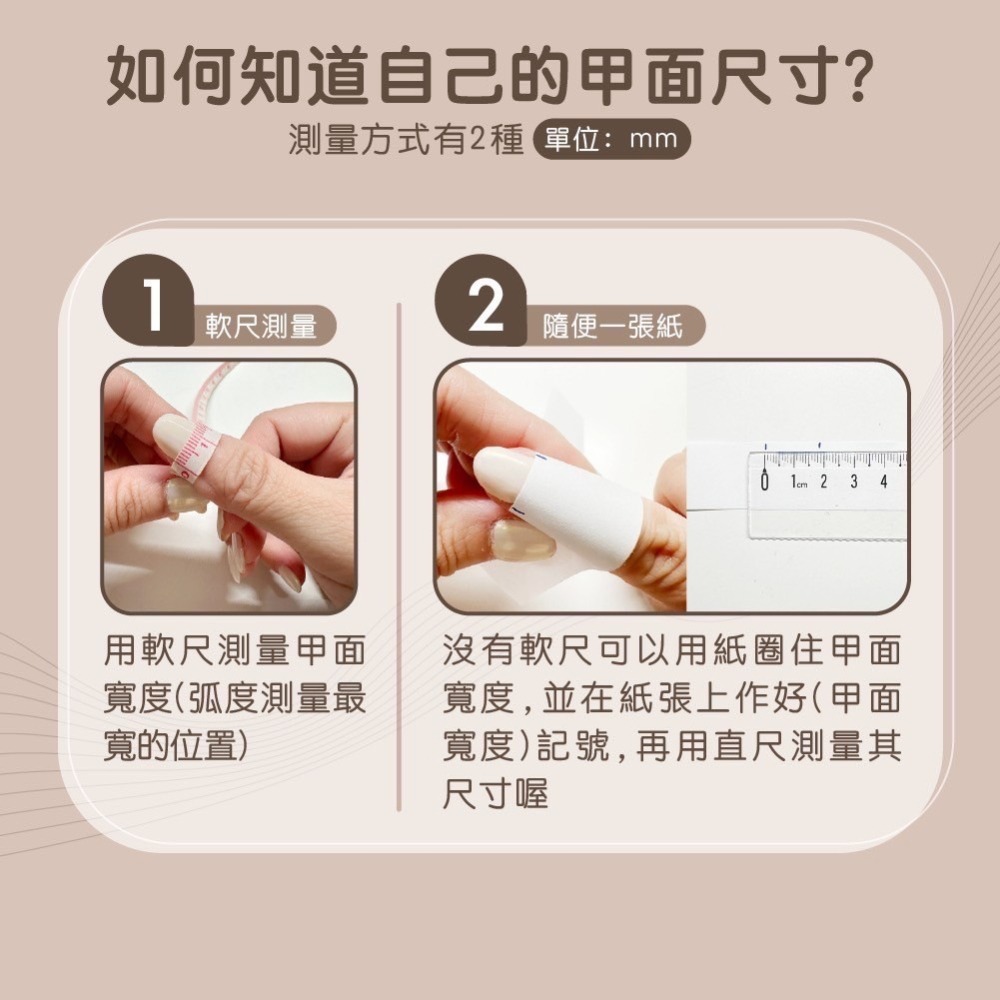 如何知道自己的甲面尺寸?

測量方式有2種 單位：mm

1 軟尺測量

用軟尺測量甲面寬度(弧度測量最寬的位置)

2 隨便一張紙

0 1cm 2 3 4

沒有軟尺可以用紙圈住甲面寬度，並在紙張上作好(甲面寬度)記號，再用直尺測量其尺寸喔