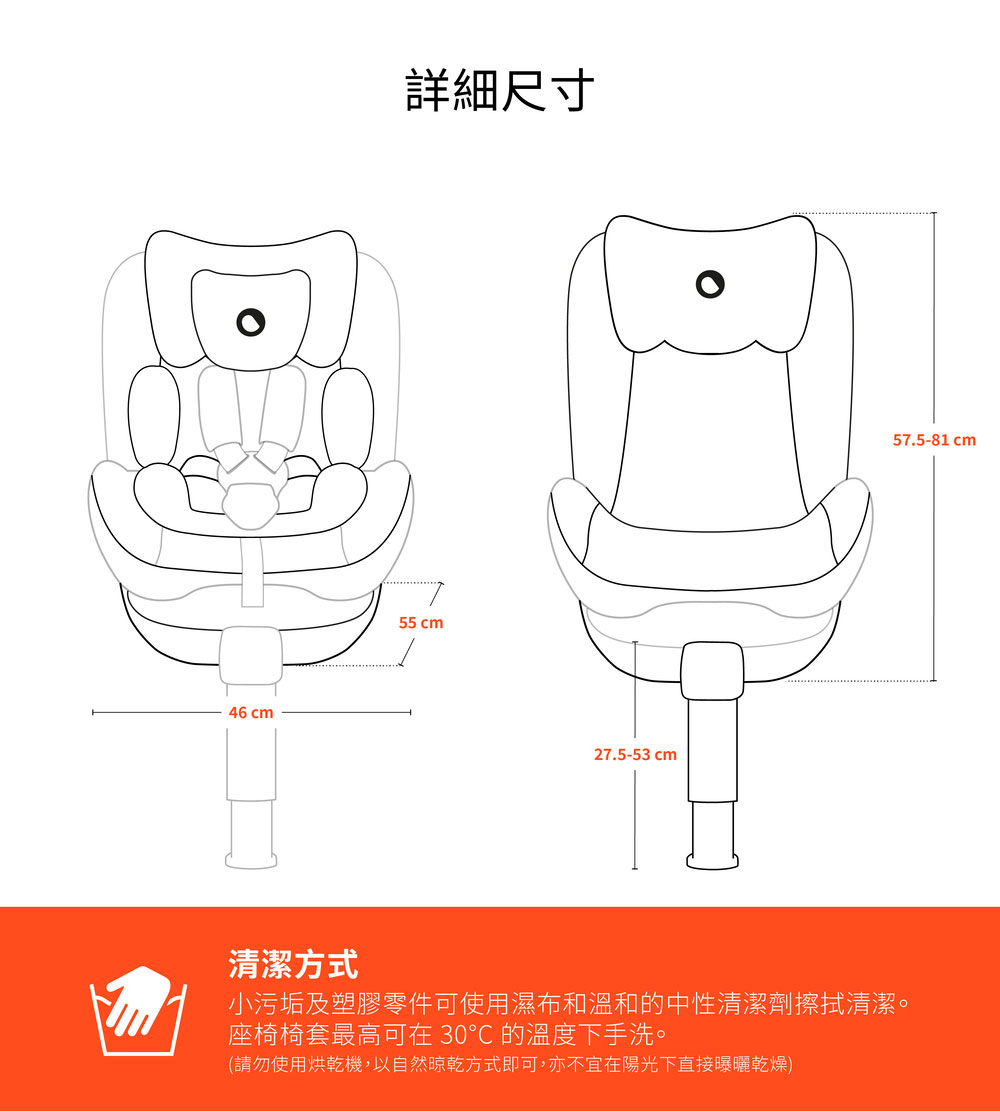 詳細尺寸

55 cm

46 cm

57.5-81 cm

27.5-53 cm

清潔方式

小污垢及塑膠零件可使用濕布和溫和的中性清潔劑擦拭清潔。
座椅椅套最高可在 30°C 的溫度下手洗。
(請勿使用烘乾機，以自然晾乾方式即可，亦不宜在陽光下直接曝曬乾燥)