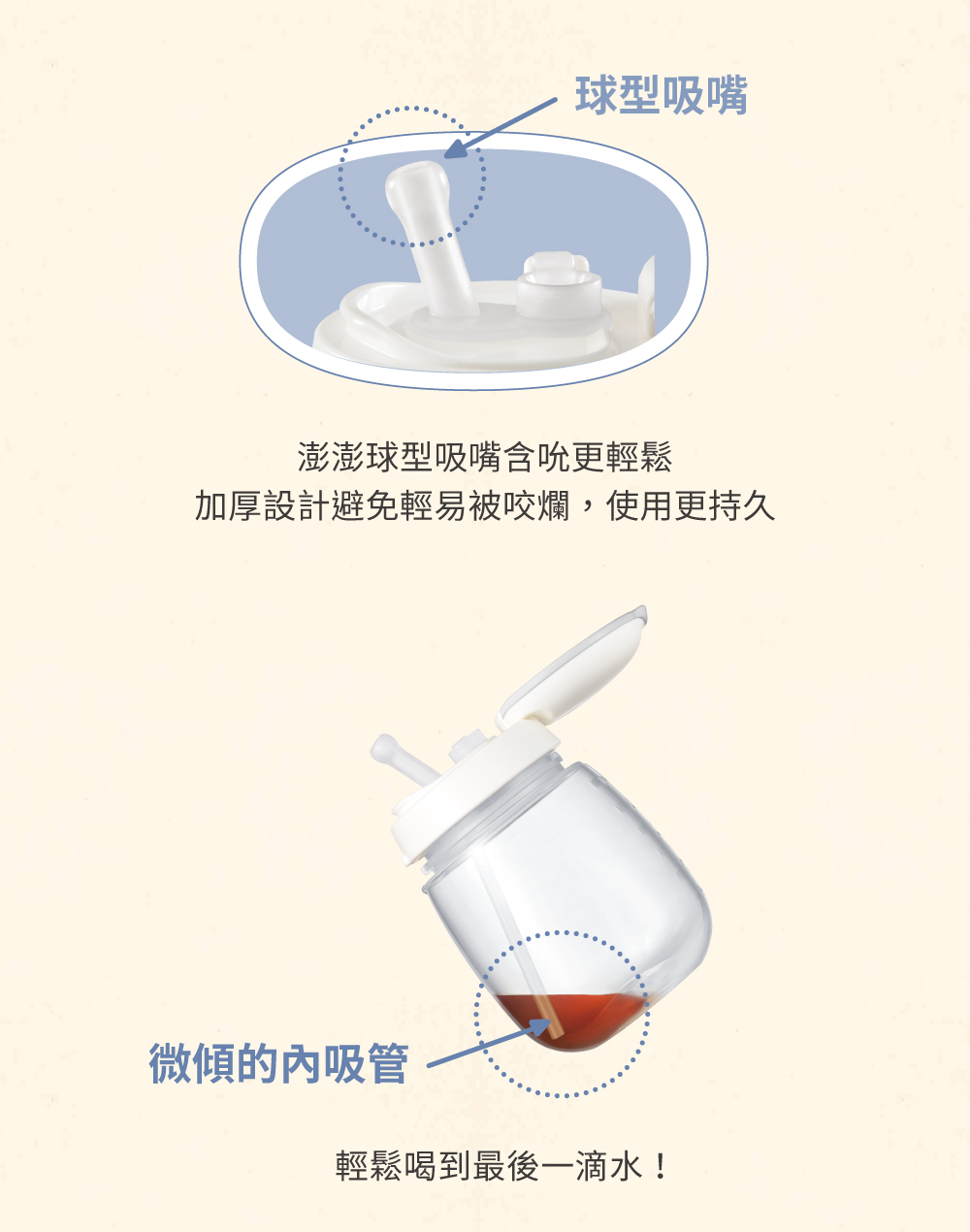 球型吸嘴

澎澎球型吸嘴含吮更輕鬆
加厚設計避免輕易被咬爛，使用更持久

微傾的內吸管

輕鬆喝到最後一滴水！