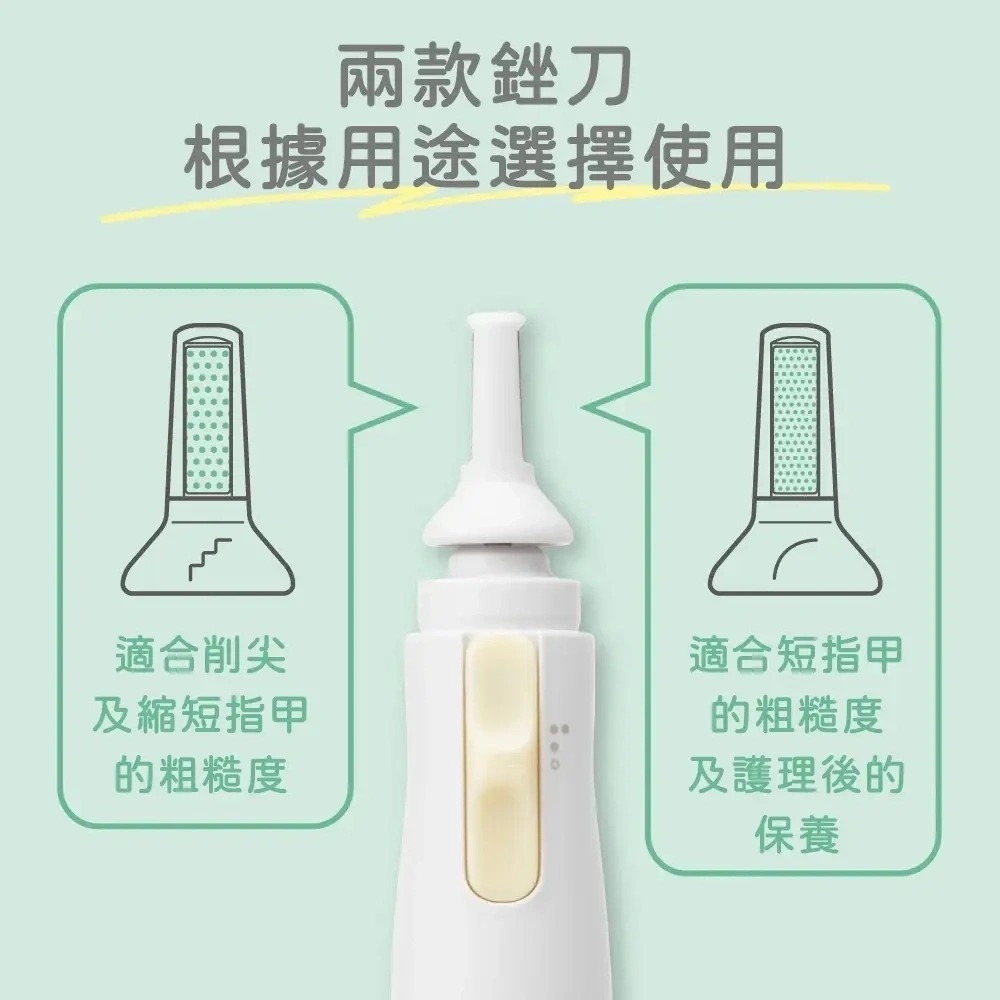 兩款銼刀
根據用途選擇使用

適合削尖
及縮短指甲
的粗糙度

適合短指甲
的粗糙度
及護理後的
保養