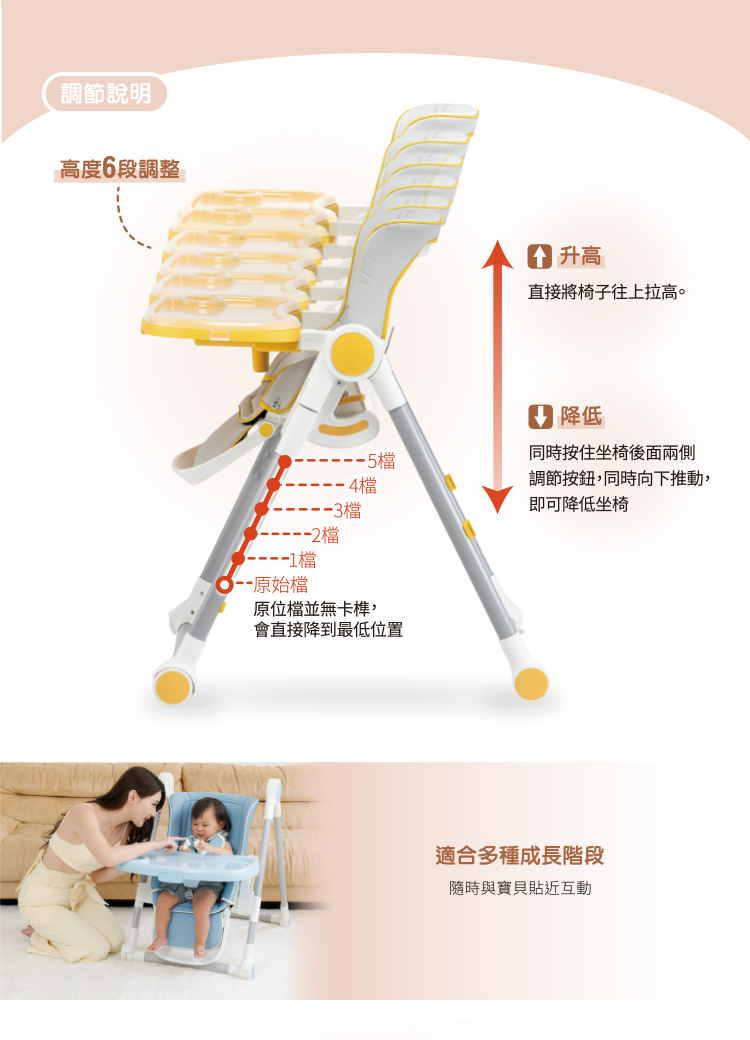 調節說明

高度6段調整

升高

直接將椅子往上拉高。

降低

同時按住坐椅後面兩側調節按鈕，同時向下推動，即可降低坐椅

5檔
4檔
3檔
2檔
1檔
原始檔
原位檔並無卡榫，會直接降到最低位置

適合多種成長階段

隨時與寶貝貼近互動