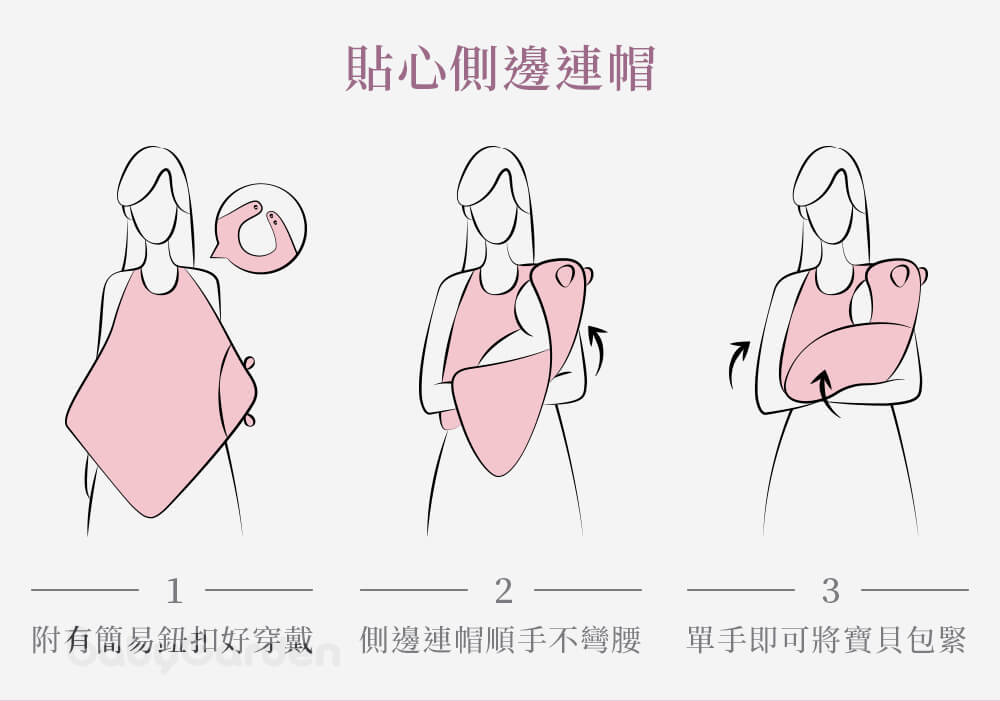 貼心側邊連帽

1
附有簡易鈕扣好穿戴

2
側邊連帽順手不彎腰

3
單手即可將寶貝包緊

babyGarden