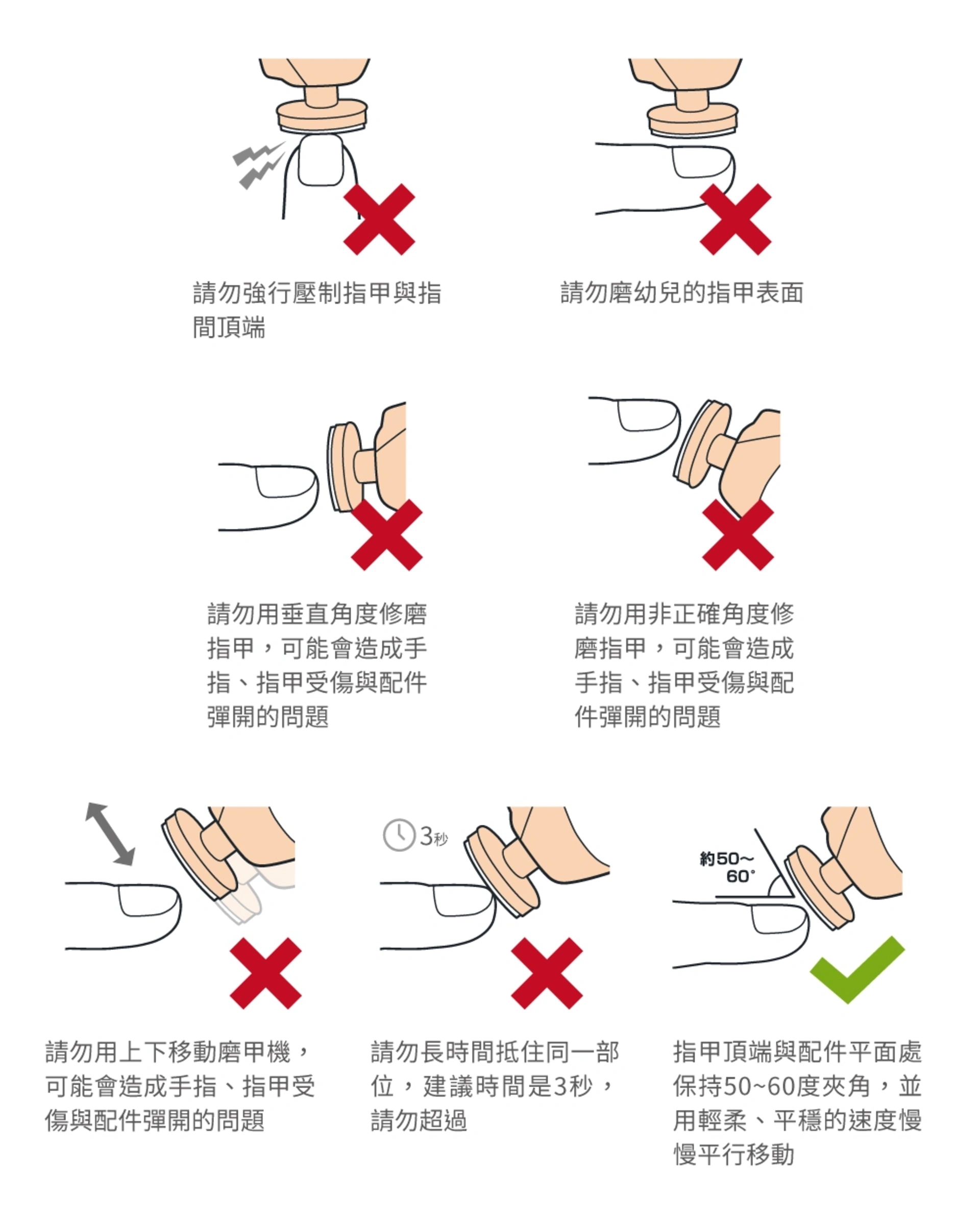 請勿強行壓制指甲與指間頂端

請勿磨幼兒的指甲表面

請勿用垂直角度修磨指甲，可能會造成手指、指甲受傷與配件彈開的問題

請勿用非正確角度修磨指甲，可能會造成手指、指甲受傷與配件彈開的問題

3秒

約50～60°

請勿用上下移動磨甲機，可能會造成手指、指甲受傷與配件彈開的問題

請勿長時間抵住同一部位，建議時間是3秒，請勿超過

指甲頂端與配件平面處保持50~60度夾角，並用輕柔、平穩的速度慢慢平行移動