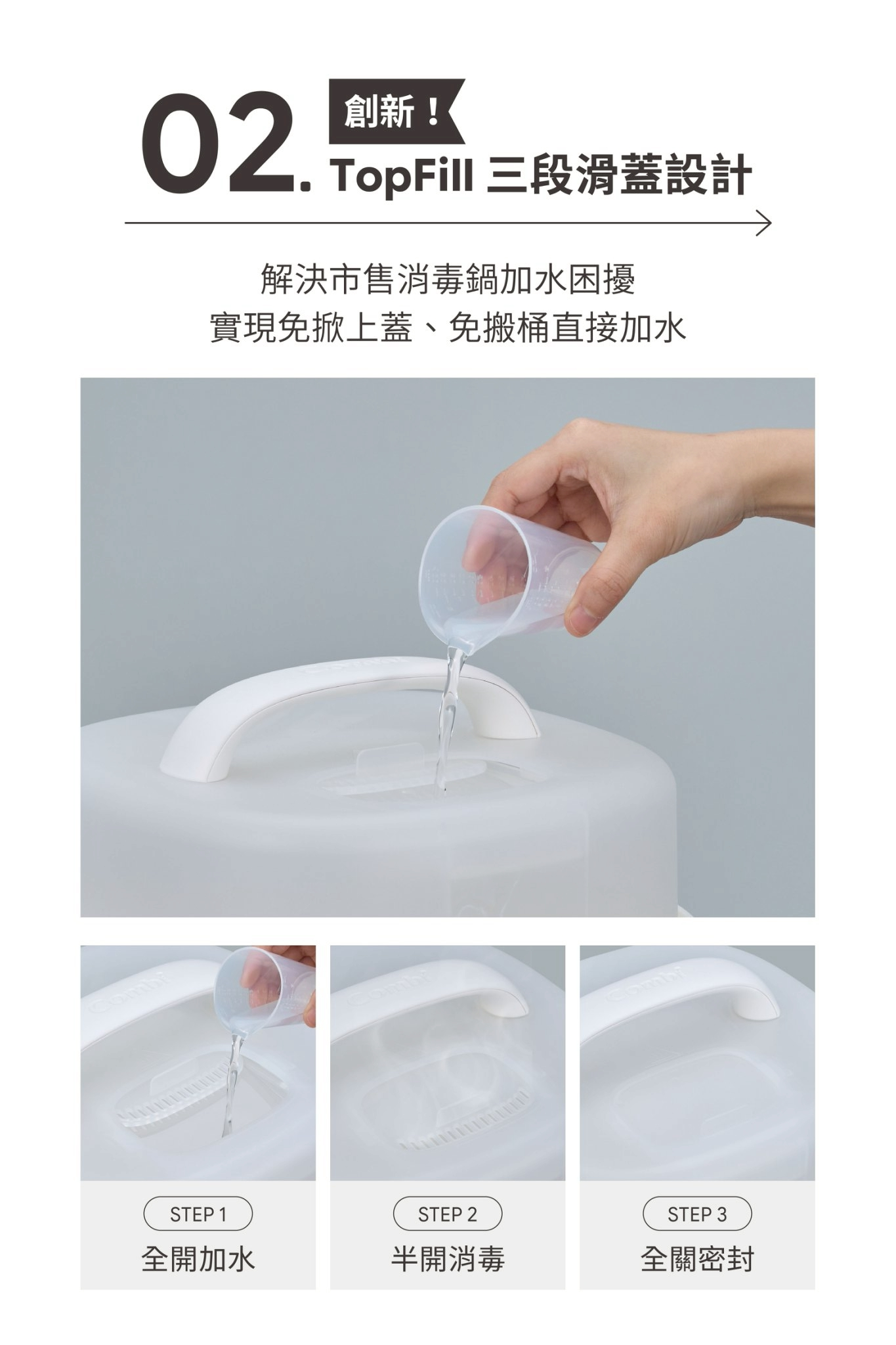 02. 創新！
TopFill 三段滑蓋設計

解決市售消毒鍋加水困擾
實現免掀上蓋、免搬桶直接加水

Combi

Combi

Combi

Combi

STEP 1
全開加水

STEP 2
半開消毒

STEP 3
全關密封