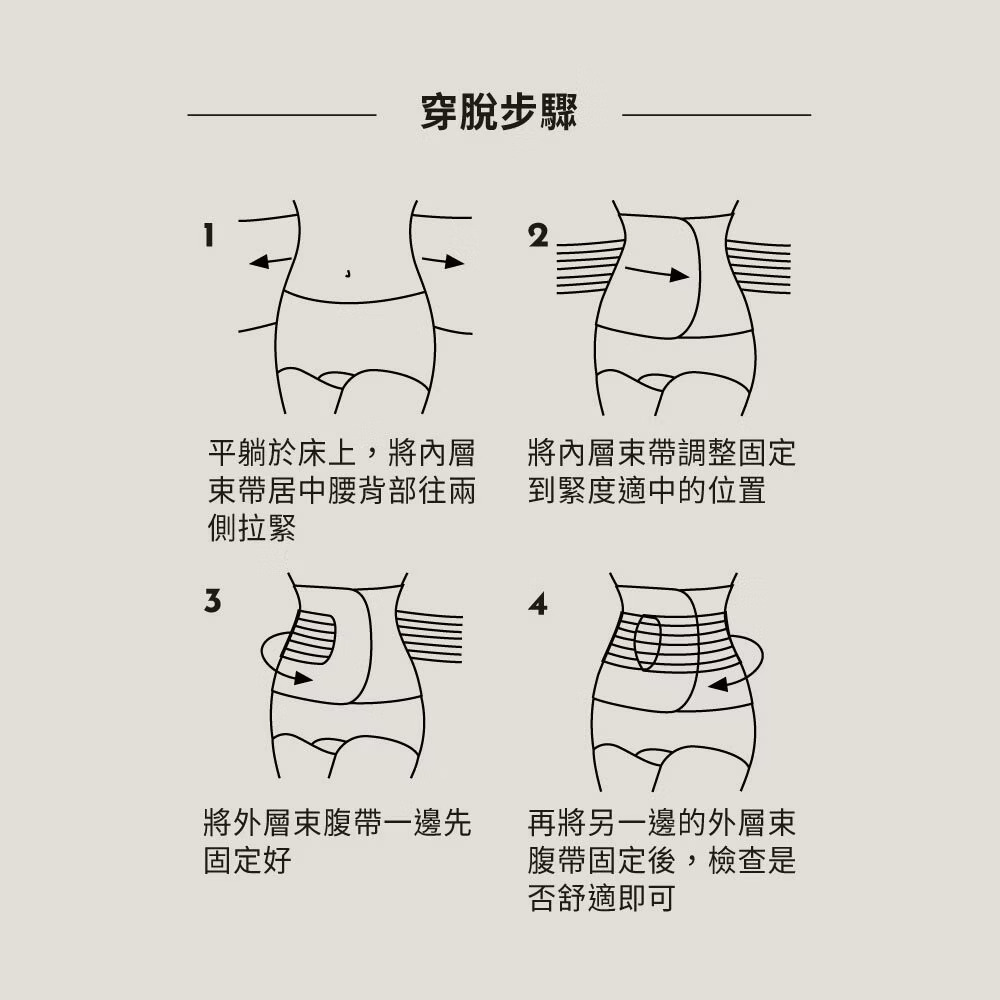 穿脫步驟

1

平躺於床上，將內層束帶居中腰背部往兩側拉緊

2

將內層束帶調整固定到緊度適中的位置

3

將外層束腹帶一邊先固定好

4

再將另一邊的外層束腹帶固定後，檢查是否舒適即可