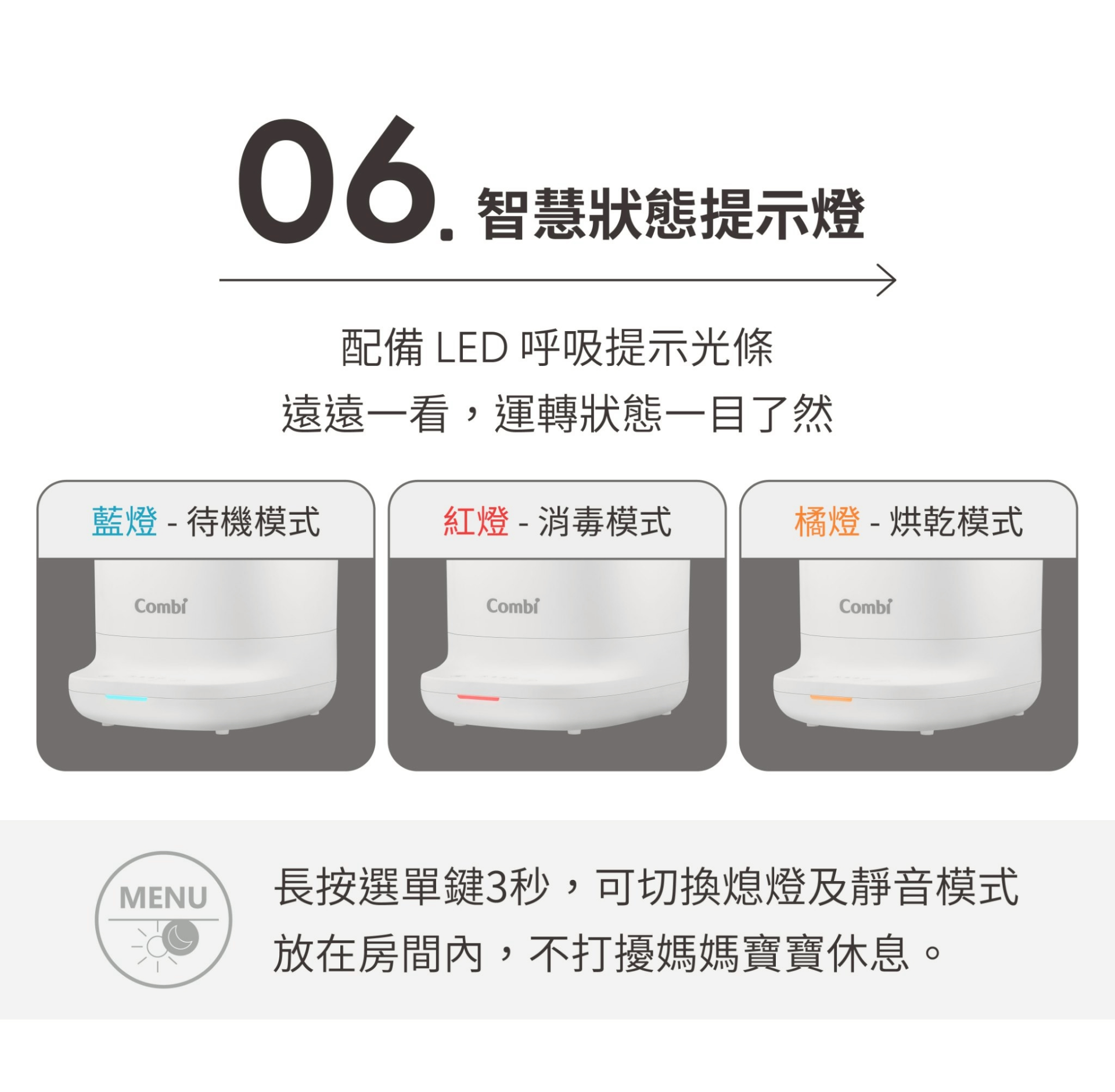 06. 智慧狀態提示燈

配備 LED 呼吸提示光條
遠遠一看，運轉狀態一目了然

藍燈 - 待機模式

Combi

紅燈 - 消毒模式

Combi

橘燈 - 烘乾模式

Combi

MENU

長按選單鍵3秒，可切換熄燈及靜音模式
放在房間內，不打擾媽媽寶寶休息。