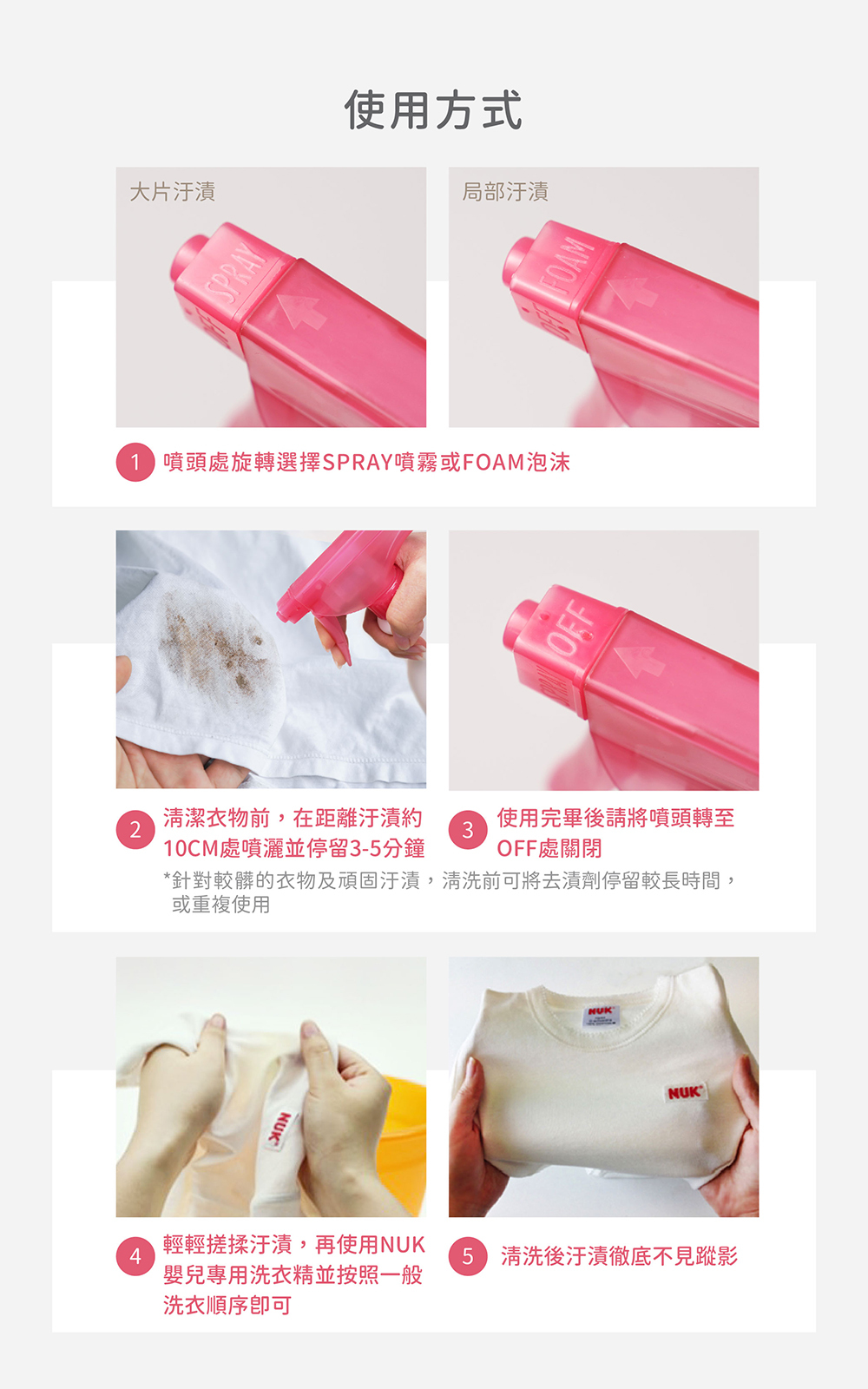 使用方式

大片汙漬

SPRAY

局部汙漬

FOAM

1 噴頭處旋轉選擇SPRAY噴霧或FOAM泡沫

OFF

2 清潔衣物前，在距離汙漬約10CM處噴灑並停留3-5分鐘

3 使用完畢後請將噴頭轉至OFF處關閉

*針對較髒的衣物及頑固汙漬，清洗前可將去漬劑停留較長時間，或重複使用

NUK

NUK

NUK

4 輕輕搓揉汙漬，再使用NUK嬰兒專用洗衣精並按照一般洗衣順序即可

5 清洗後汙漬徹底不見蹤影