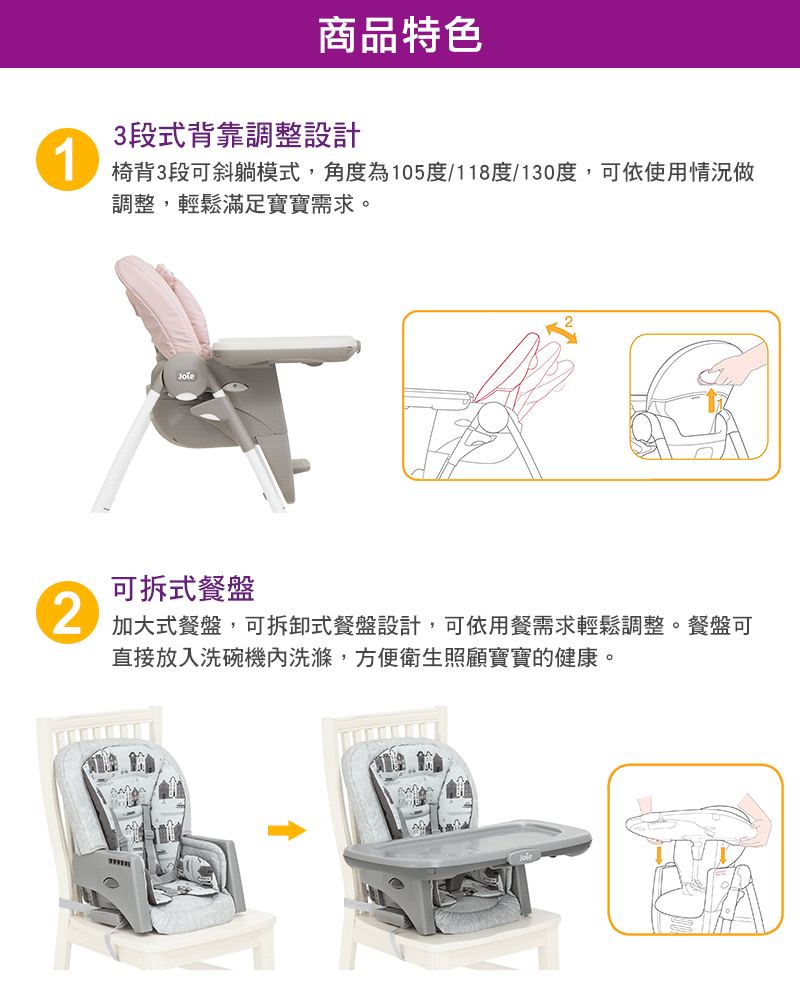 商品特色

1
3段式背靠調整設計
椅背3段可斜躺模式，角度為105度/118度/130度，可依使用情況做調整，輕鬆滿足寶寶需求。

Joie

2

1

2
可拆式餐盤
加大式餐盤，可拆卸式餐盤設計，可依用餐需求輕鬆調整。餐盤可直接放入洗碗機內洗滌，方便衛生照顧寶寶的健康。

Joie