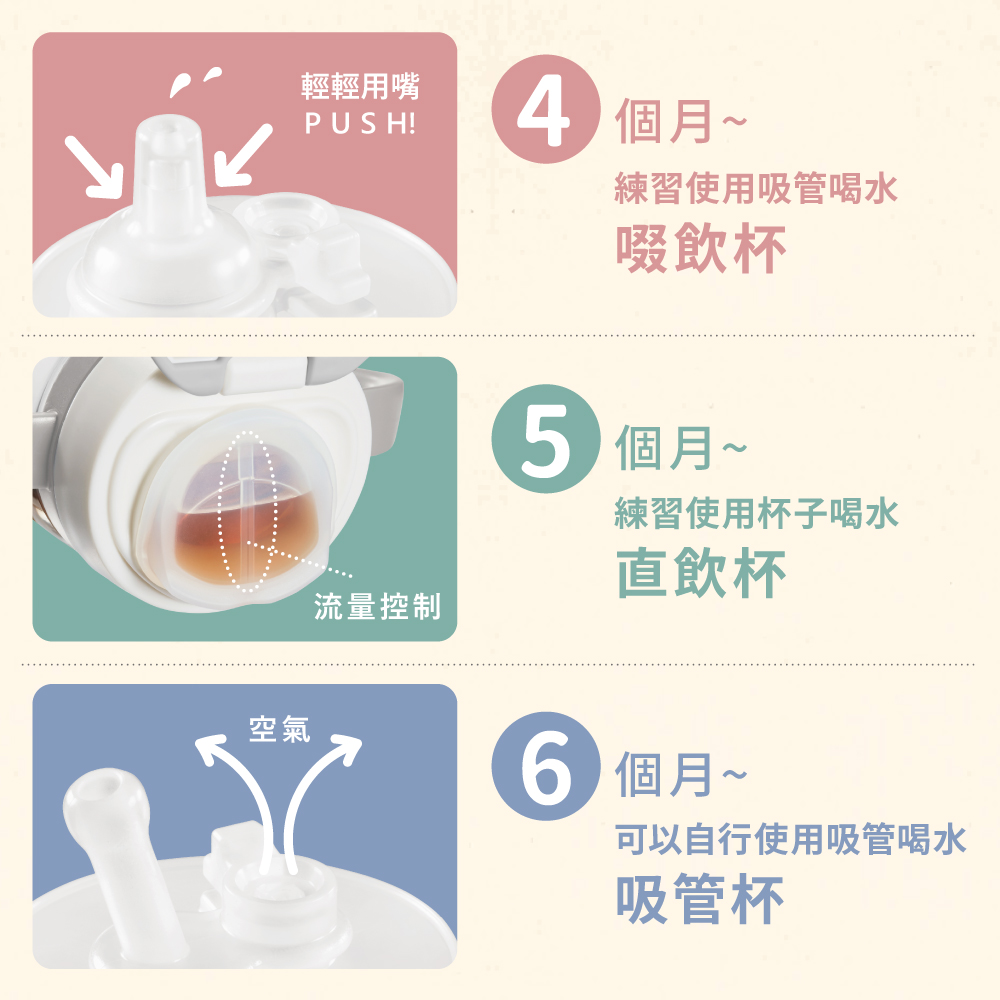 輕輕用嘴
PUSH!

4 個月~
練習使用吸管喝水
啜飲杯

流量控制

5 個月~
練習使用杯子喝水
直飲杯

空氣

6 個月~
可以自行使用吸管喝水
吸管杯