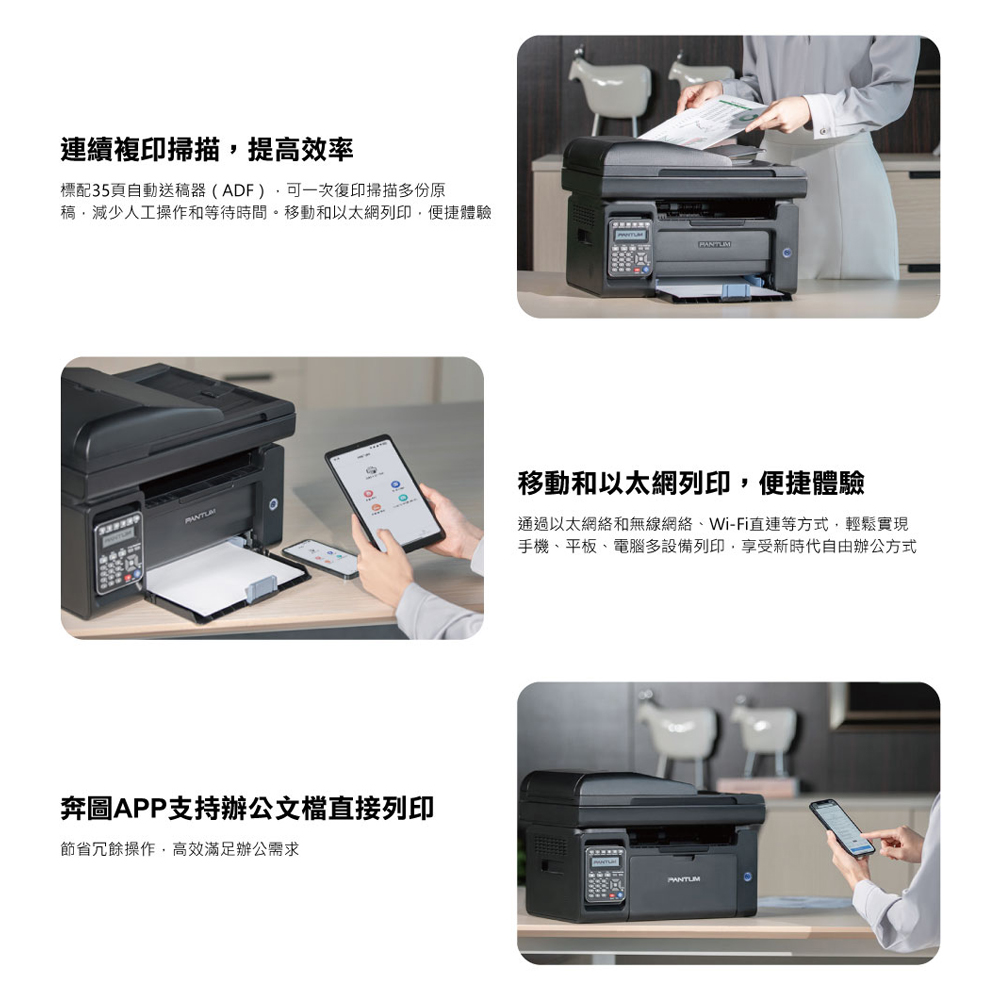 連續複印掃描，提高效率

標配35頁自動送稿器（ADF），可一次復印掃描多份原稿，減少人工操作和等待時間。移動和以太網列印，便捷體驗

PANTUM

PANTUM

移動和以太網列印，便捷體驗

通過以太網絡和無線網絡、Wi-Fi直連等方式，輕鬆實現手機、平板、電腦多設備列印，享受新時代自由辦公方式

奔圖APP支持辦公文檔直接列印

節省冗餘操作，高效滿足辦公需求

PANTUM