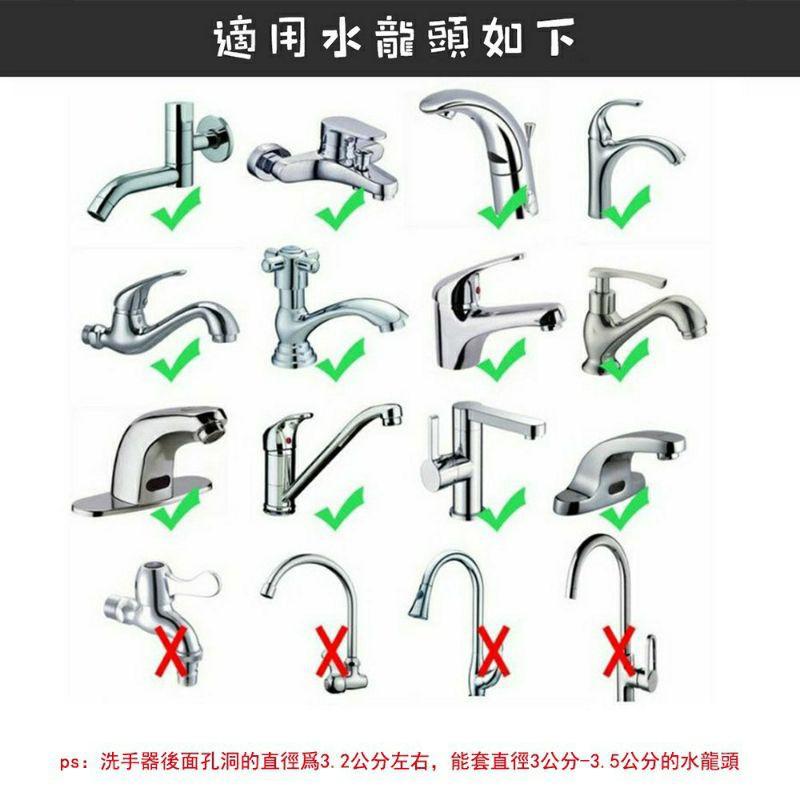 適用水龍頭如下

ps：洗手器後面孔洞的直徑爲3.2公分左右，能套直徑3公分-3.5公分的水龍頭