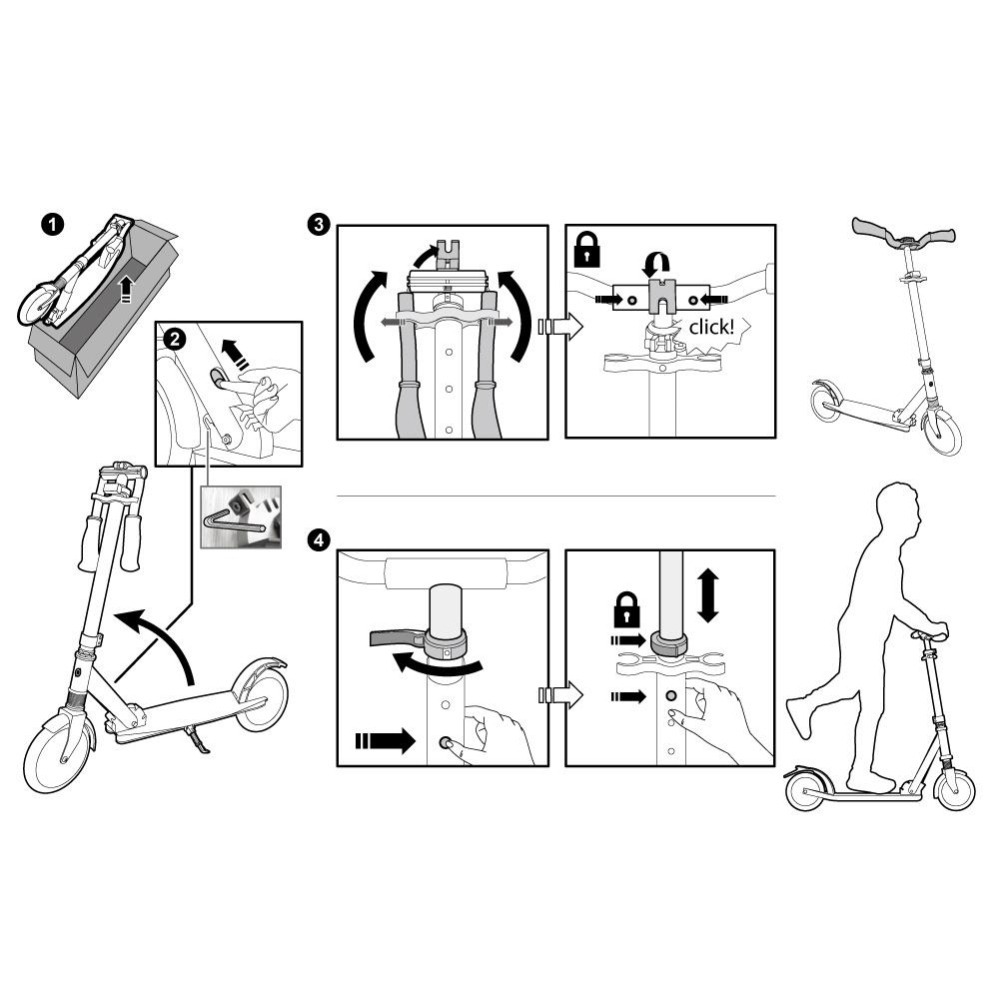 1

2

3

click!

4