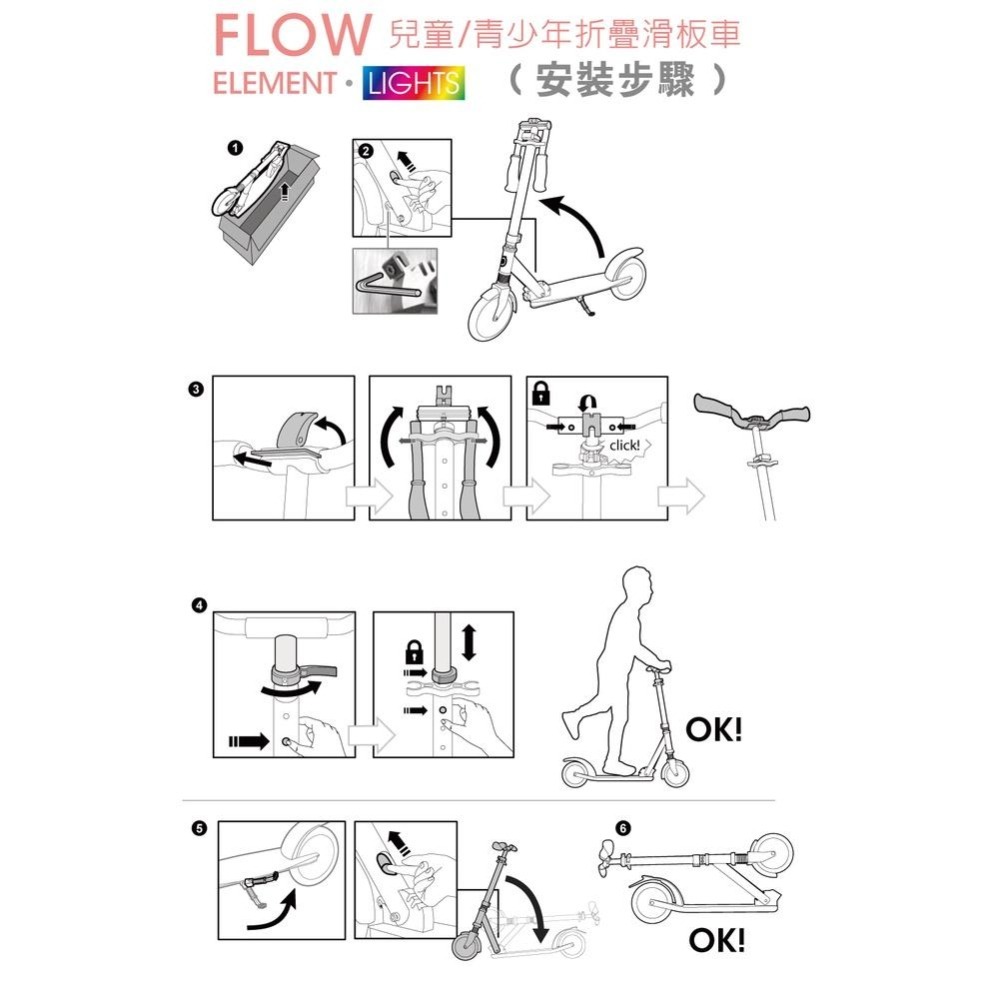 FLOW 兒童/青少年折疊滑板車
ELEMENT · LIGHTS （安裝步驟）

1

2

3

click!

4

OK!

5

6

OK!