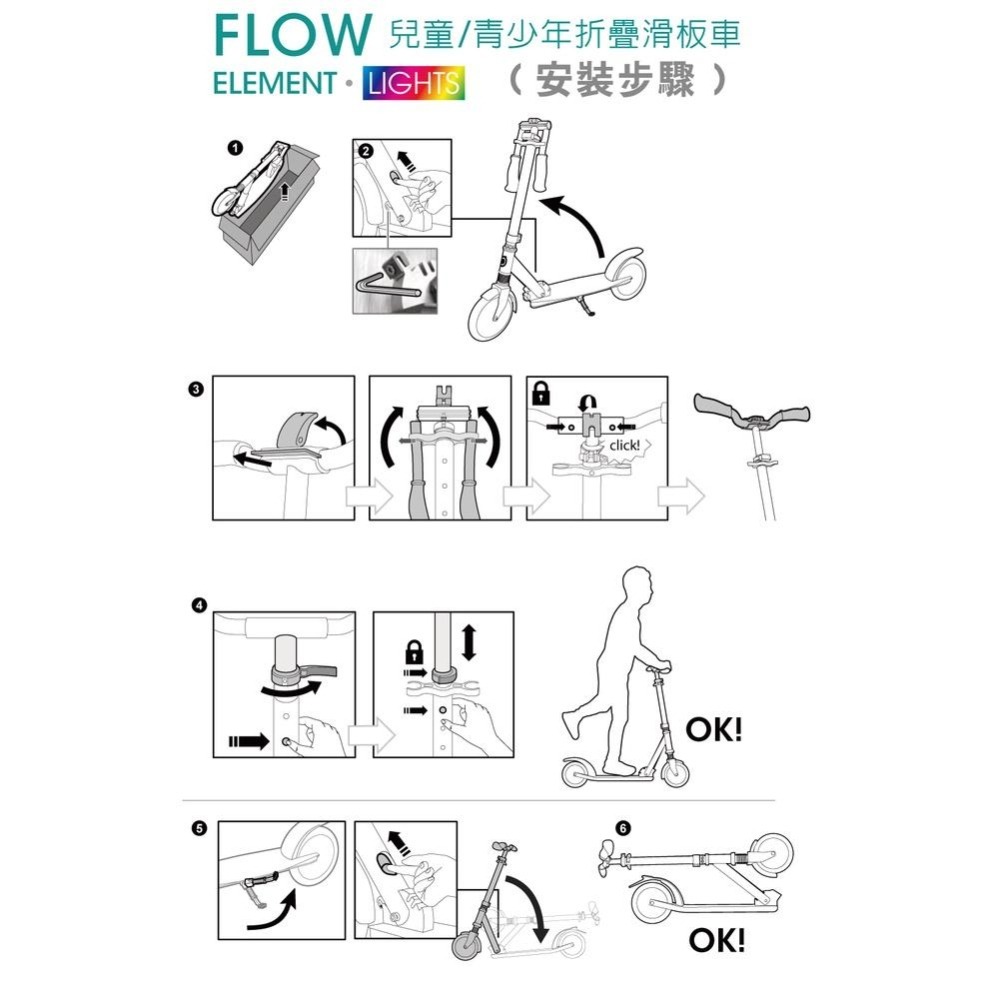 FLOW 兒童/青少年折疊滑板車
ELEMENT · LIGHTS （安裝步驟）

1

2

3

click!

4

OK!

5

6

OK!