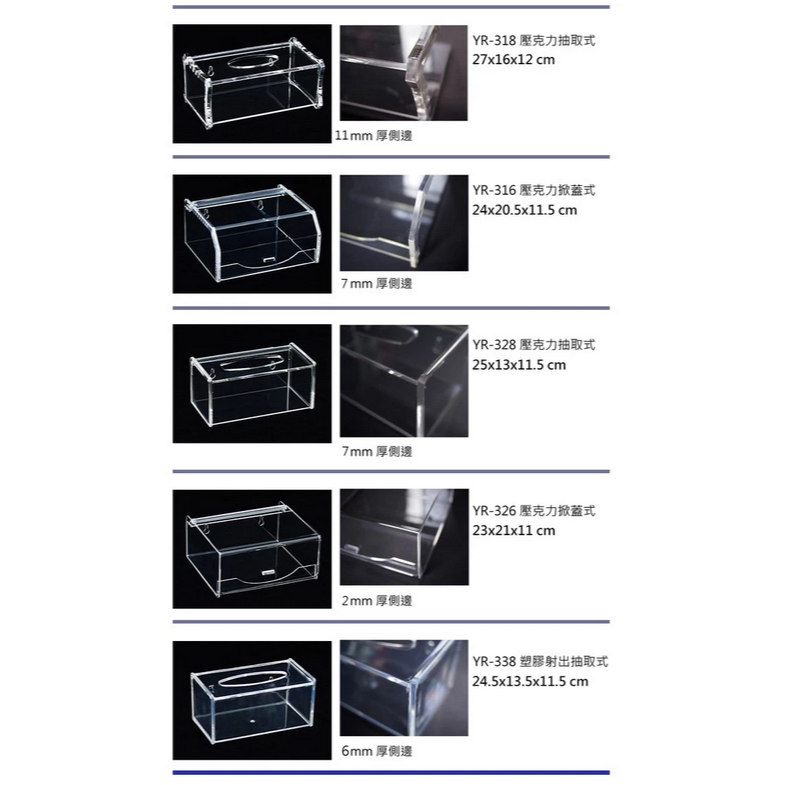 YR-318 壓克力抽取式
27x16x12 cm

11mm 厚側邊

YR-316 壓克力掀蓋式
24x20.5x11.5 cm

7mm 厚側邊

YR-328 壓克力抽取式
25x13x11.5 cm

7mm 厚側邊

YR-326 壓克力掀蓋式
23x21x11 cm

2mm 厚側邊

YR-338 塑膠射出抽取式
24.5x13.5x11.5 cm

6mm 厚側邊