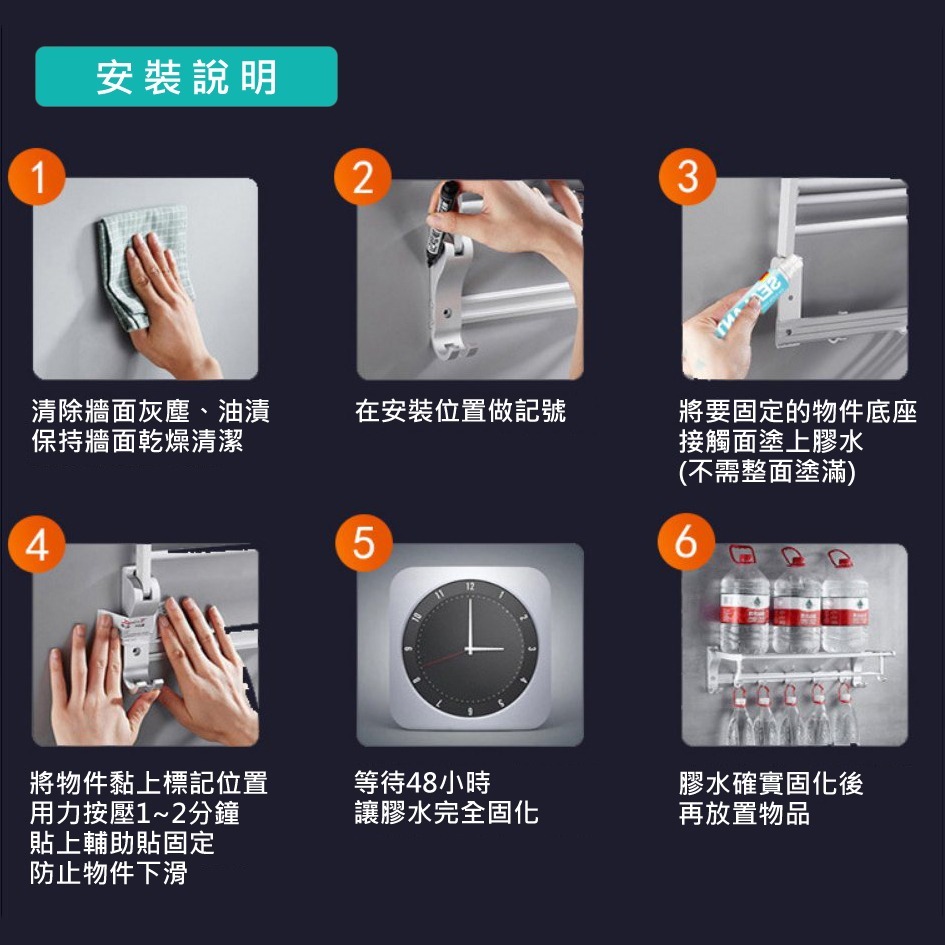 安裝說明

1

清除牆面灰塵、油漬
保持牆面乾燥清潔

2

在安裝位置做記號

3

將要固定的物件底座
接觸面塗上膠水
(不需整面塗滿)

4

將物件黏上標記位置
用力按壓1~2分鐘
貼上輔助貼固定
防止物件下滑

5

12
1
2
3
4
5
6
7
8
9
10
11

等待48小時
讓膠水完全固化

6

膠水確實固化後
再放置物品