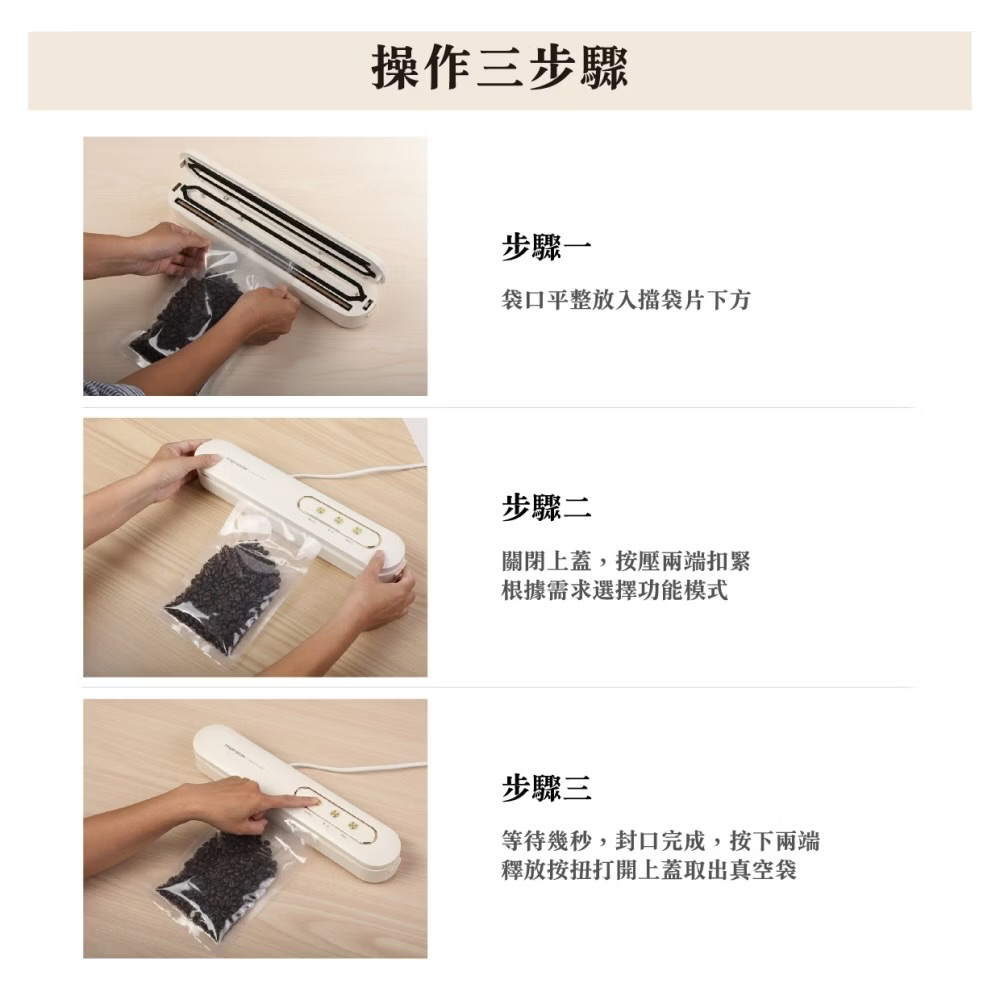 操作三步驟

步驟一

袋口平整放入擋袋片下方

步驟二

關閉上蓋，按壓兩端扣緊
根據需求選擇功能模式

步驟三

等待幾秒，封口完成，按下兩端
釋放按扭打開上蓋取出真空袋