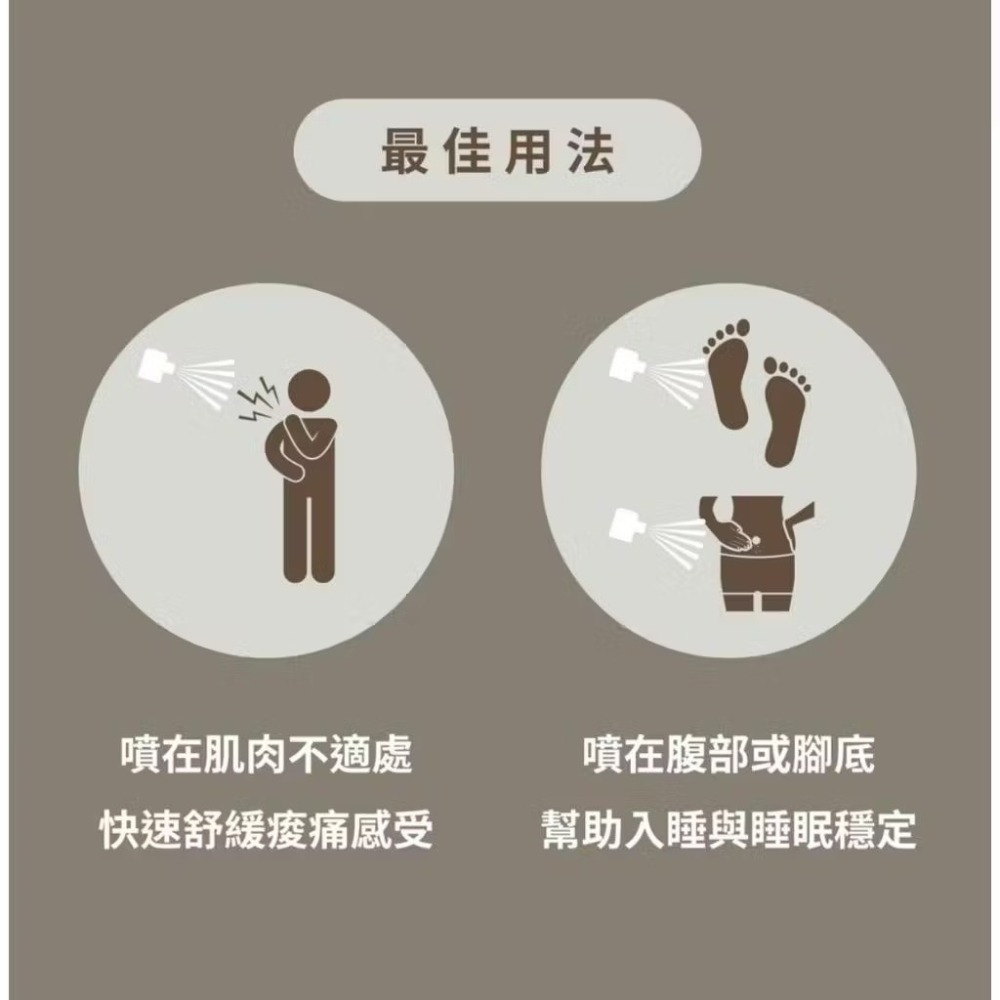 最佳用法

噴在肌肉不適處
快速舒緩痠痛感受

噴在腹部或腳底
幫助入睡與睡眠穩定