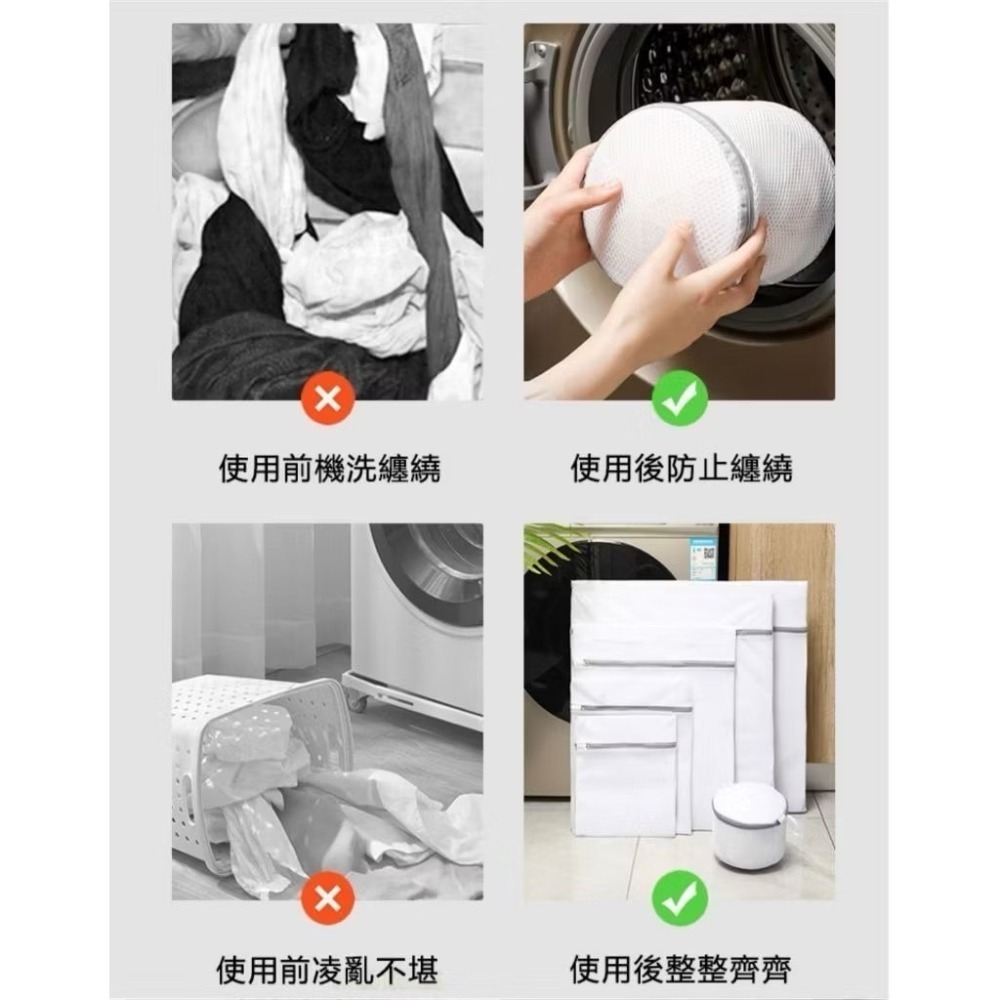 使用前機洗纏繞

使用後防止纏繞

使用前凌亂不堪

使用後整整齊齊