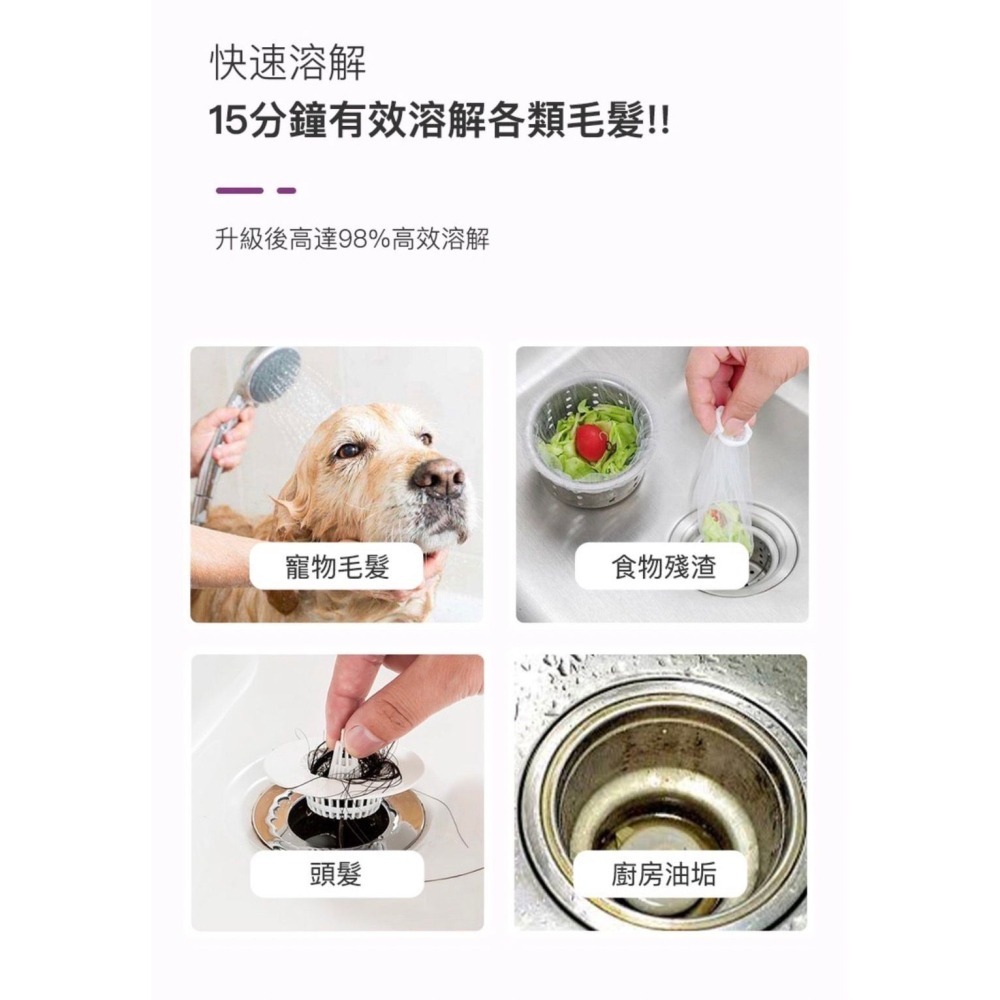 快速溶解

15分鐘有效溶解各類毛髮!!

升級後高達98%高效溶解

寵物毛髮

食物殘渣

頭髮

廚房油垢