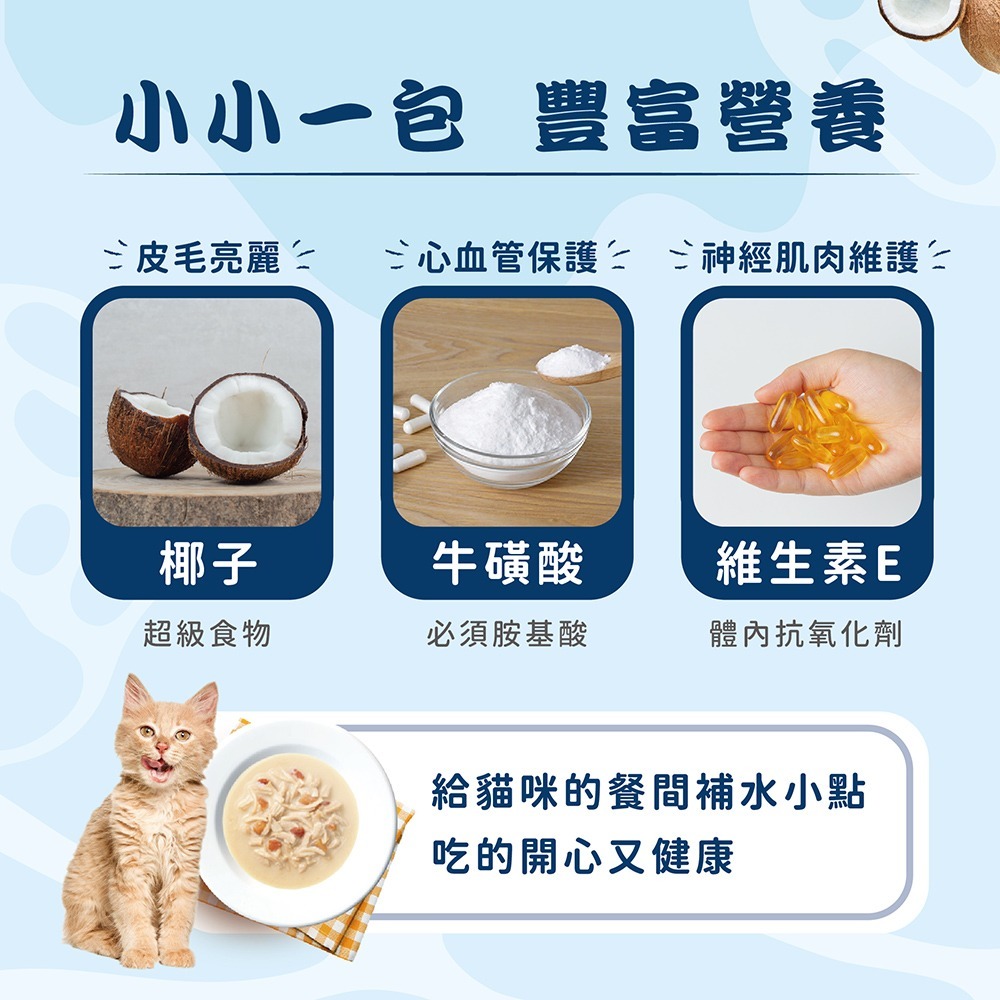 小小一包 豐富營養

皮毛亮麗

椰子

超級食物

心血管保護

牛磺酸

必須胺基酸

神經肌肉維護

維生素E

體內抗氧化劑

給貓咪的餐間補水小點
吃的開心又健康