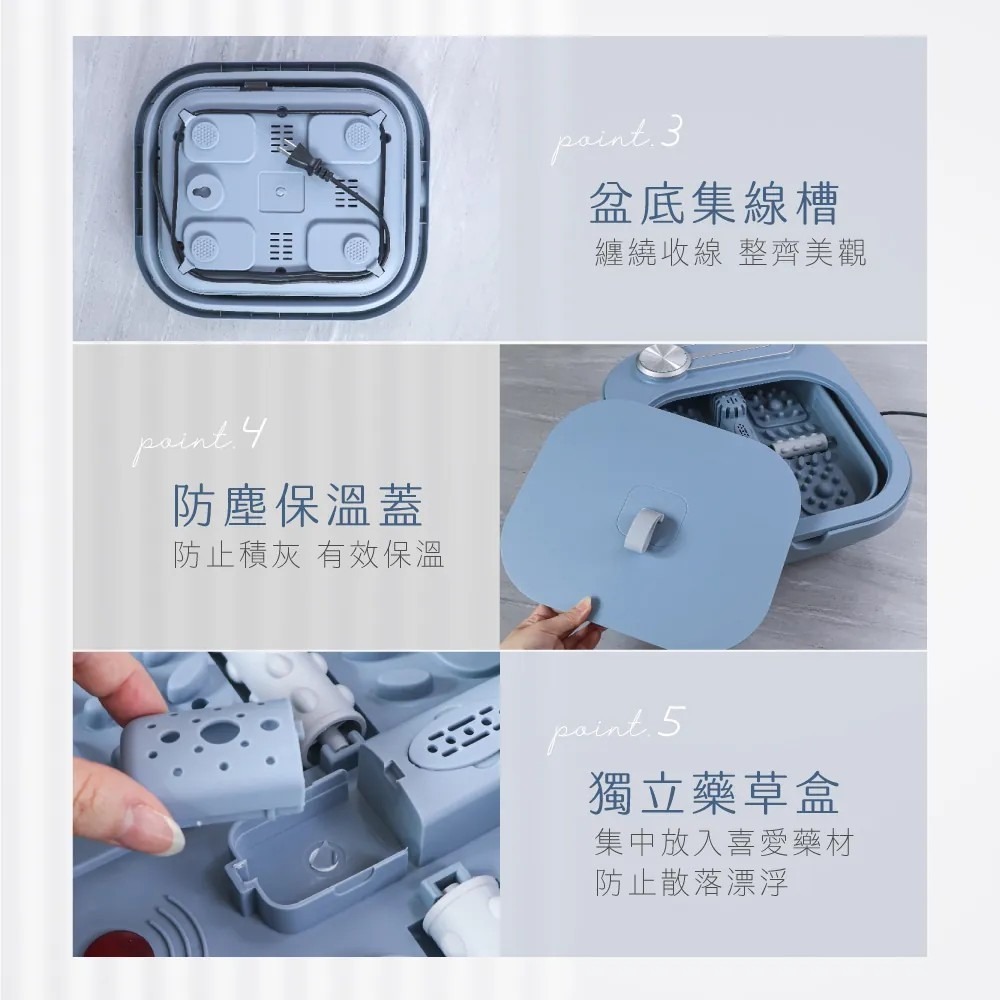 point.3

盆底集線槽

纏繞收線 整齊美觀

point.4

防塵保溫蓋

防止積灰 有效保溫

point.5

獨立藥草盒

集中放入喜愛藥材
防止散落漂浮