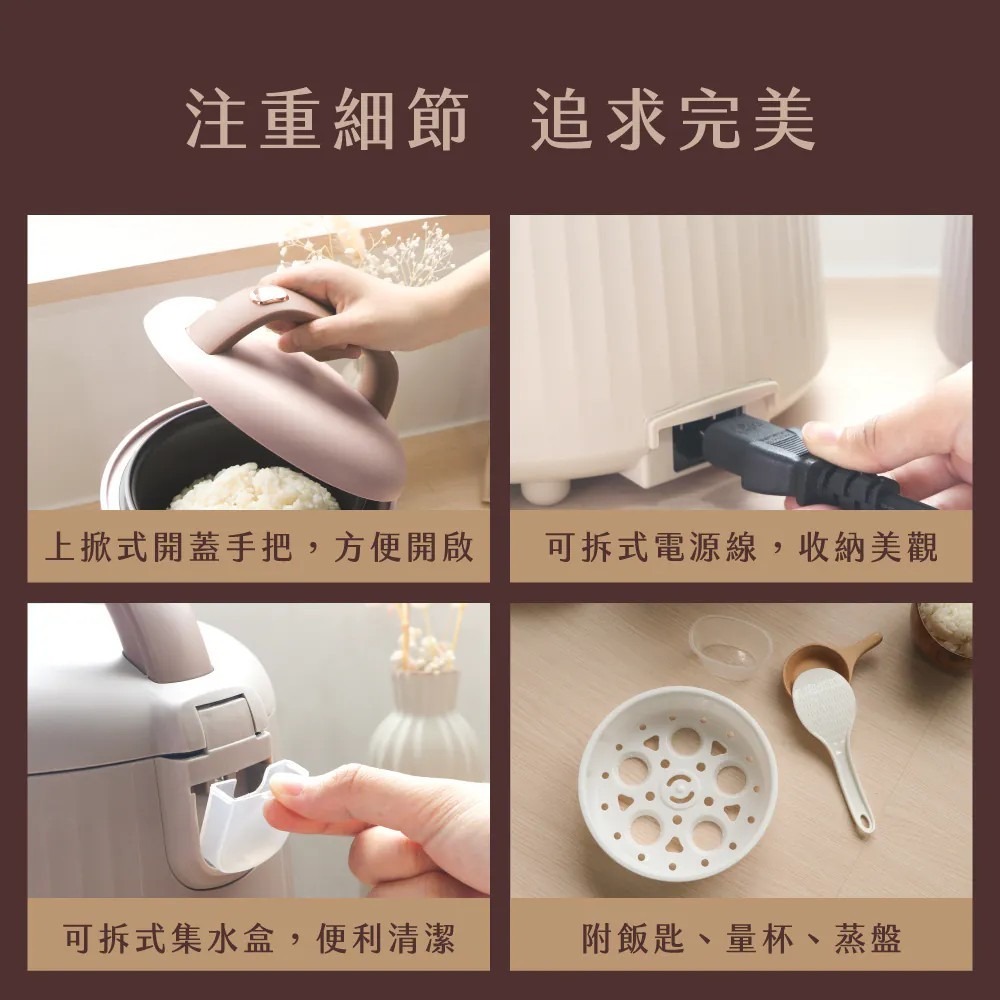 注重細節 追求完美

上掀式開蓋手把，方便開啟

可拆式電源線，收納美觀

可拆式集水盒，便利清潔

附飯匙、量杯、蒸盤