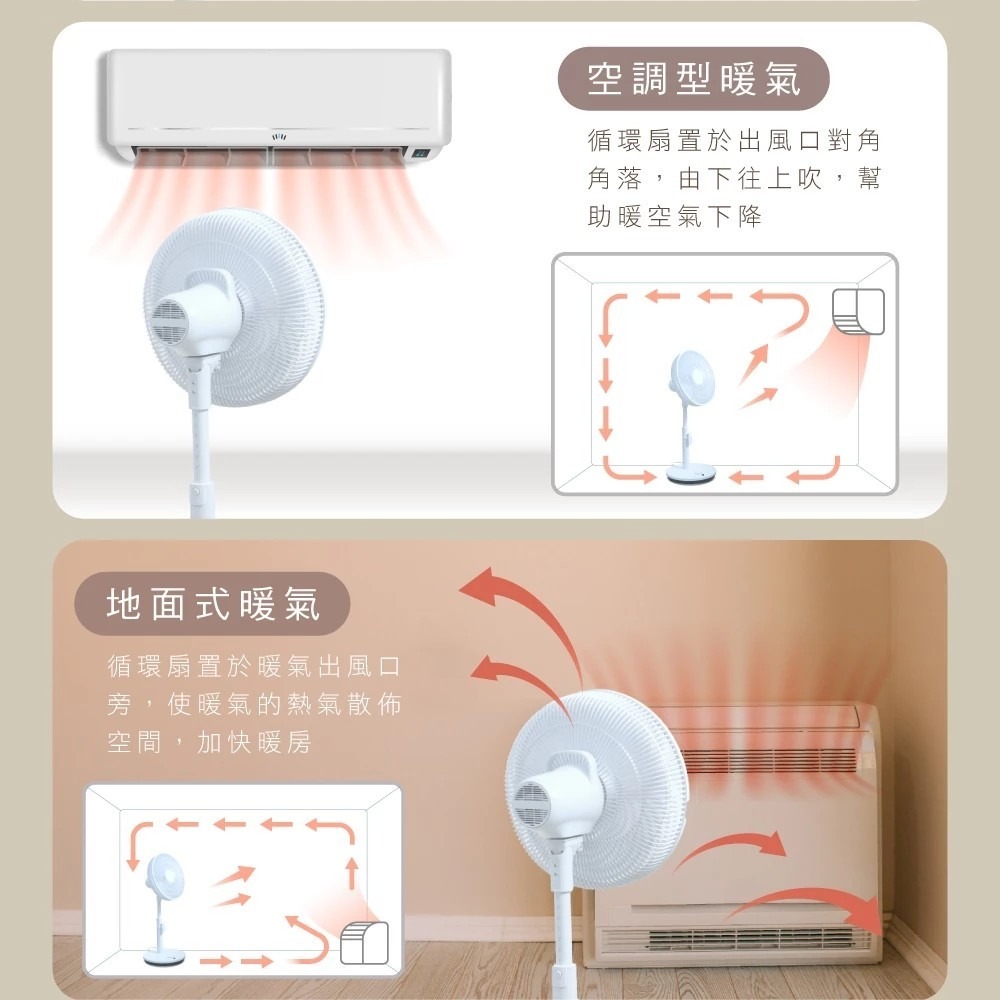 空調型暖氣

循環扇置於出風口對角角落，由下往上吹，幫助暖空氣下降

地面式暖氣

循環扇置於暖氣出風口旁，使暖氣的熱氣散佈空間，加快暖房