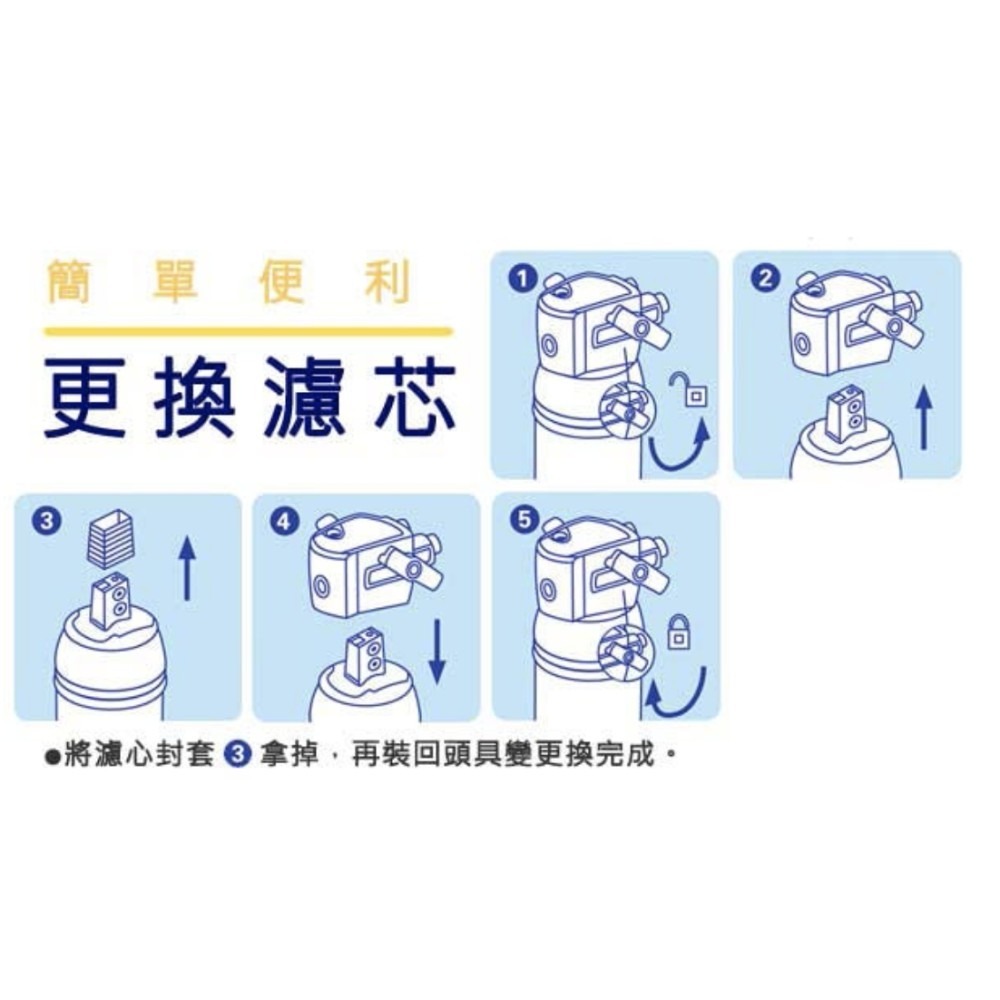 簡 單 便 利

更換濾芯

1

2

3

4

5

●將濾心封套 3 拿掉，再裝回頭具變更換完成。