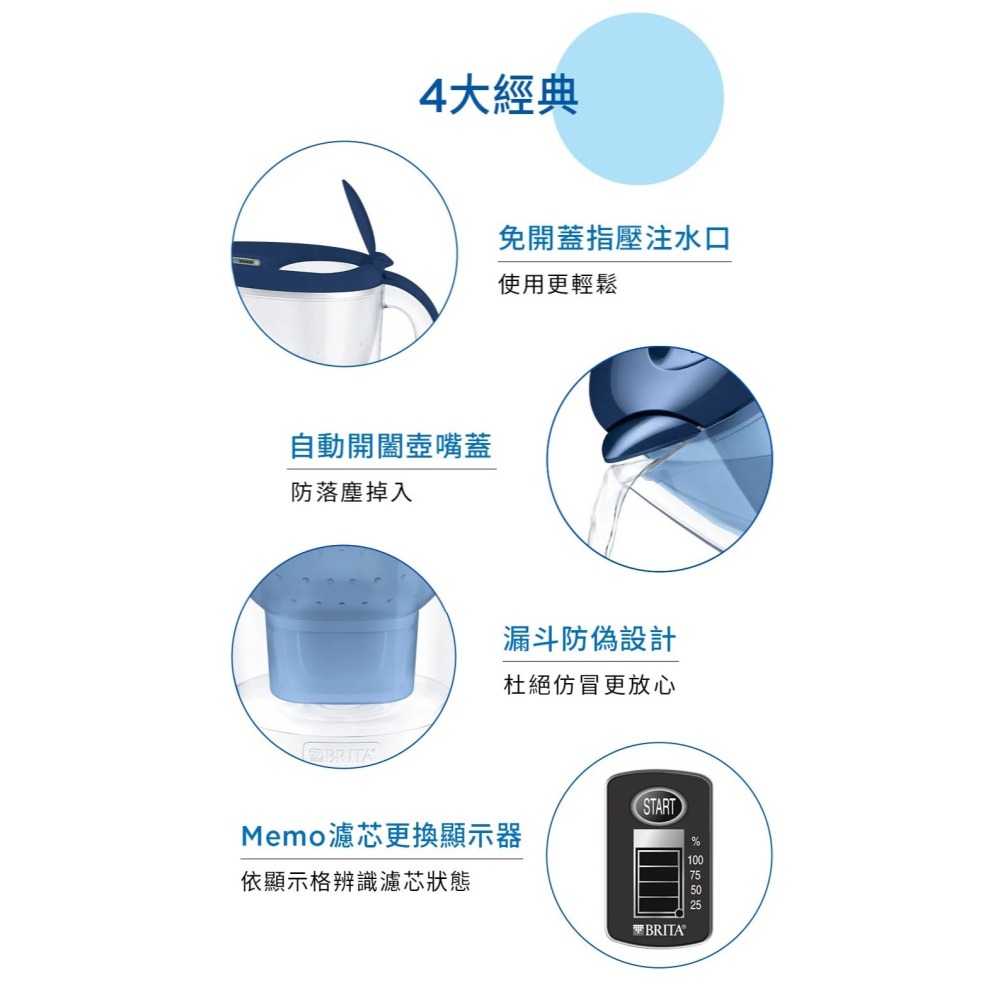 4大經典

免開蓋指壓注水口
使用更輕鬆

自動開闔壺嘴蓋
防落塵掉入

漏斗防偽設計
杜絕仿冒更放心

BRITA

Memo濾芯更換顯示器
依顯示格辨識濾芯狀態

START
%
100
75
50
25
BRITA