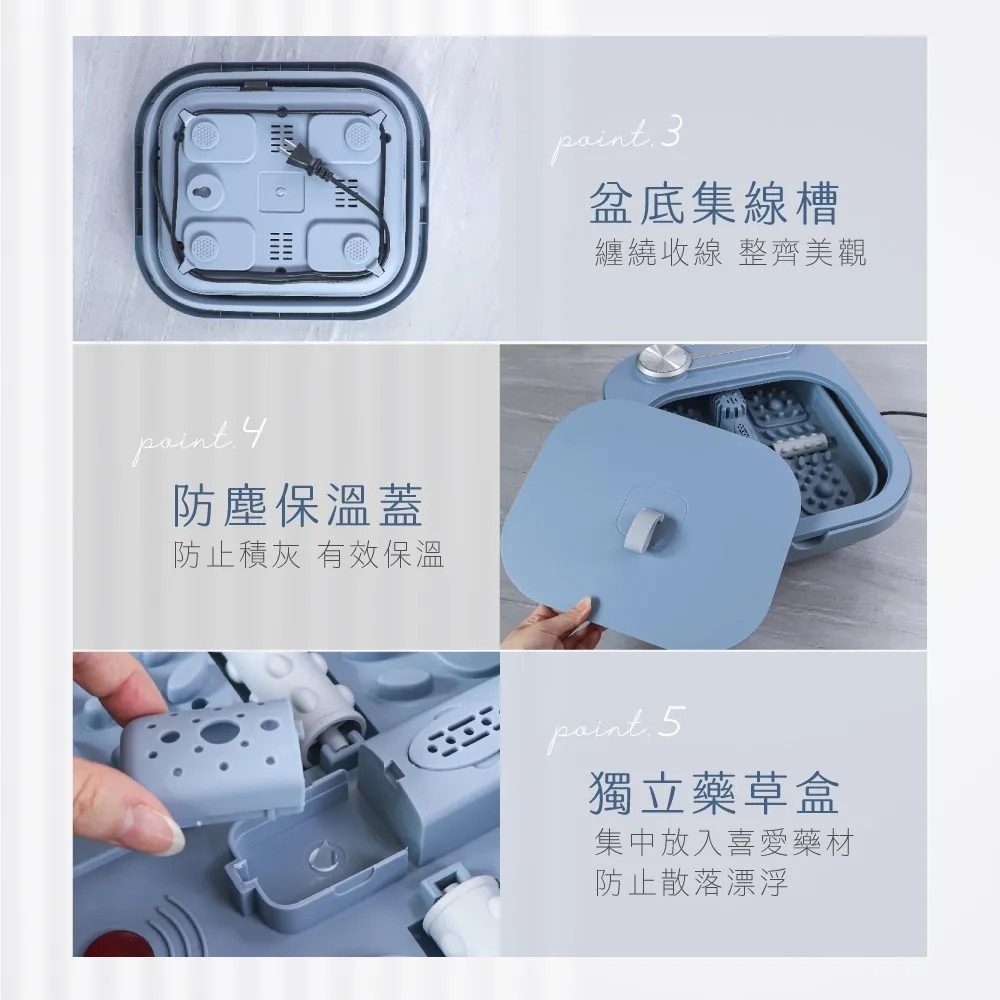 point.3
盆底集線槽
纏繞收線 整齊美觀

point.4
防塵保溫蓋
防止積灰 有效保溫

point.5
獨立藥草盒
集中放入喜愛藥材
防止散落漂浮