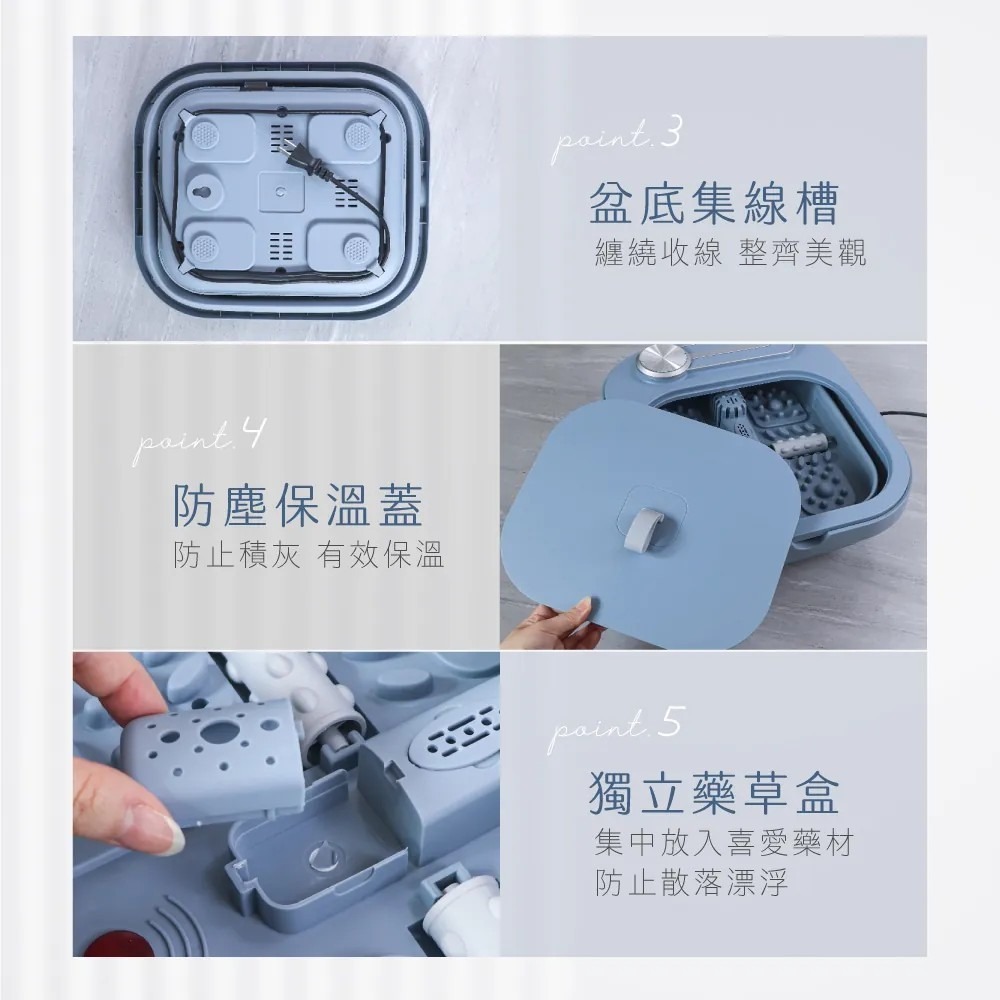 point.3

盆底集線槽

纏繞收線 整齊美觀

point.4

防塵保溫蓋

防止積灰 有效保溫

point.5

獨立藥草盒

集中放入喜愛藥材
防止散落漂浮