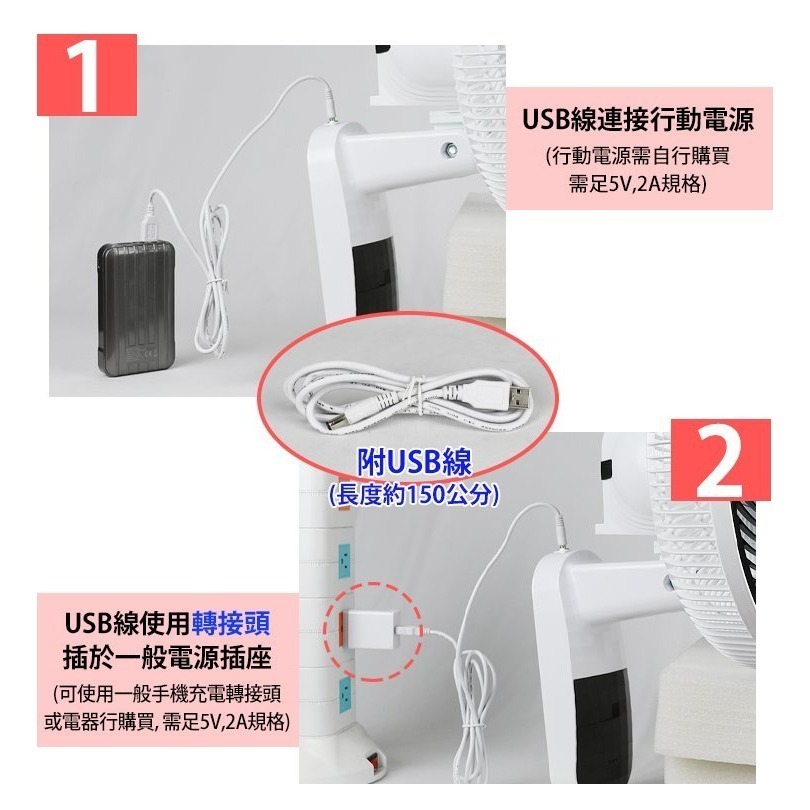 1

USB線連接行動電源
(行動電源需自行購買
需足5V,2A規格)

附USB線
(長度約150公分)

2

USB線使用轉接頭
插於一般電源插座
(可使用一般手機充電轉接頭
或電器行購買, 需足5V,2A規格)