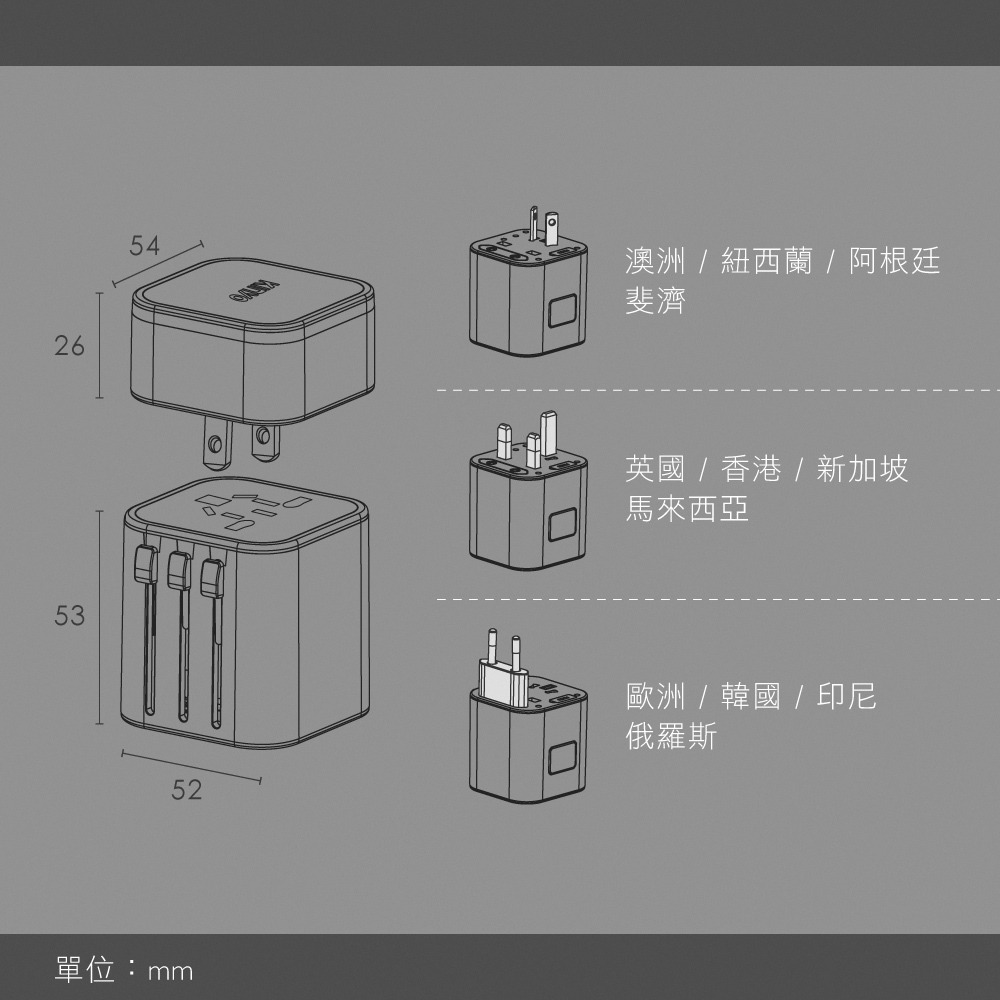 54

26

53

52

澳洲 / 紐西蘭 / 阿根廷
斐濟

英國 / 香港 / 新加坡
馬來西亞

歐洲 / 韓國 / 印尼
俄羅斯

單位：mm