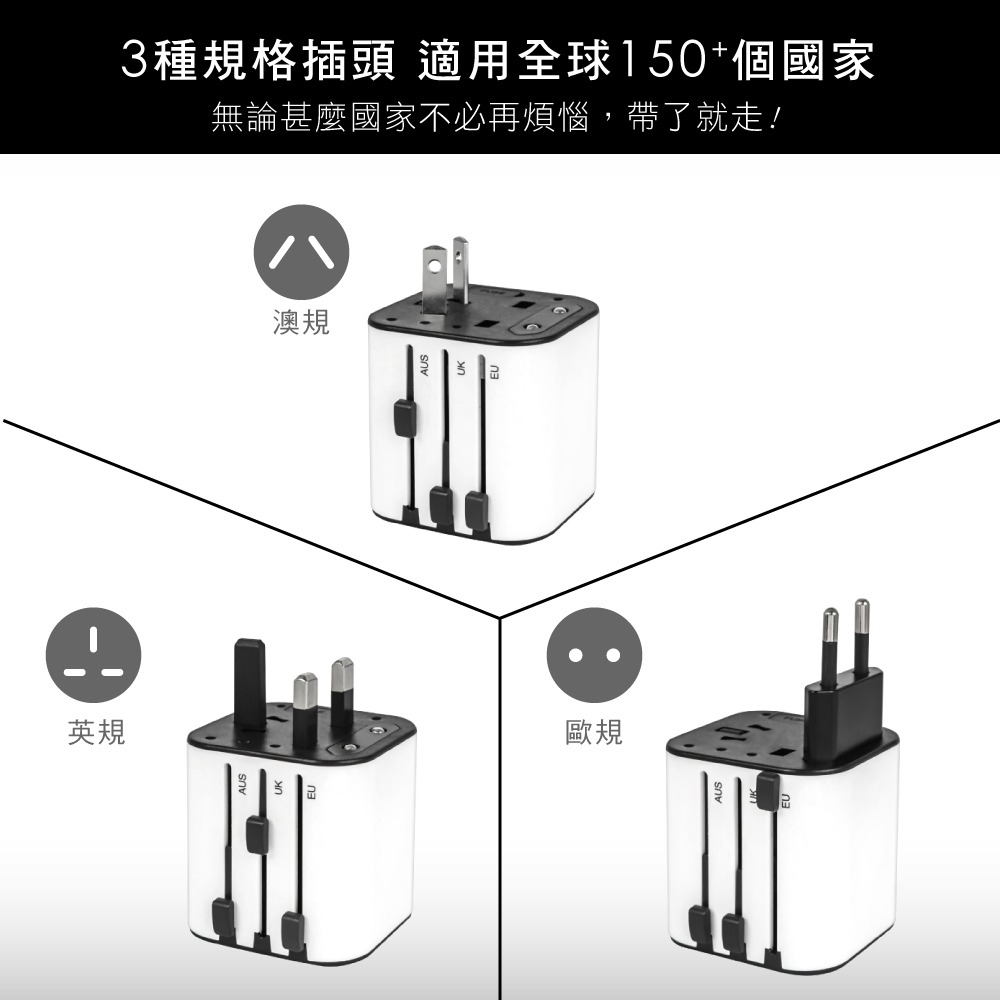 3種規格插頭 適用全球150⁺個國家
無論甚麼國家不必再煩惱，帶了就走！

澳規
AUS
UK
EU

英規
AUS
UK
EU

歐規
AUS
UK
EU